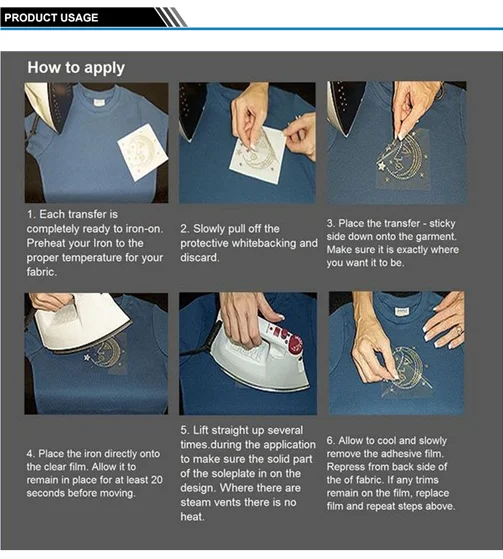 PRODUCT USAGE

How to apply

1. Each transfer is completely ready to iron-on. Preheat your Iron to the proper temperature for your fabric.

2. Slowly pull off the protective whitebacking and discard.

3. Place the transfer - sticky side down onto the garment. Make sure it is exactly where you want it to be.

4. Place the iron directly onto the clear film. Allow it to remain in place for at least 20 seconds before moving.

5. Lift straight up several times.during the application to make sure the solid part of the soleplate in on the design. Where there are steam vents there is no heat.

6. Allow to cool and slowly remove the adhesive film. Repress from back side of the of fabric. If any trims remain on the film, replace film and repeat steps above.