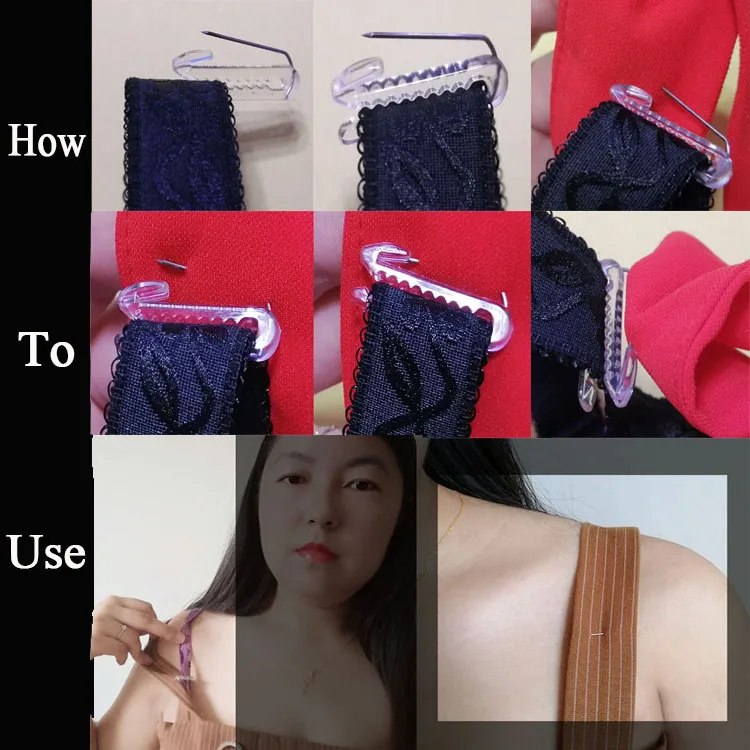 How

To

Use