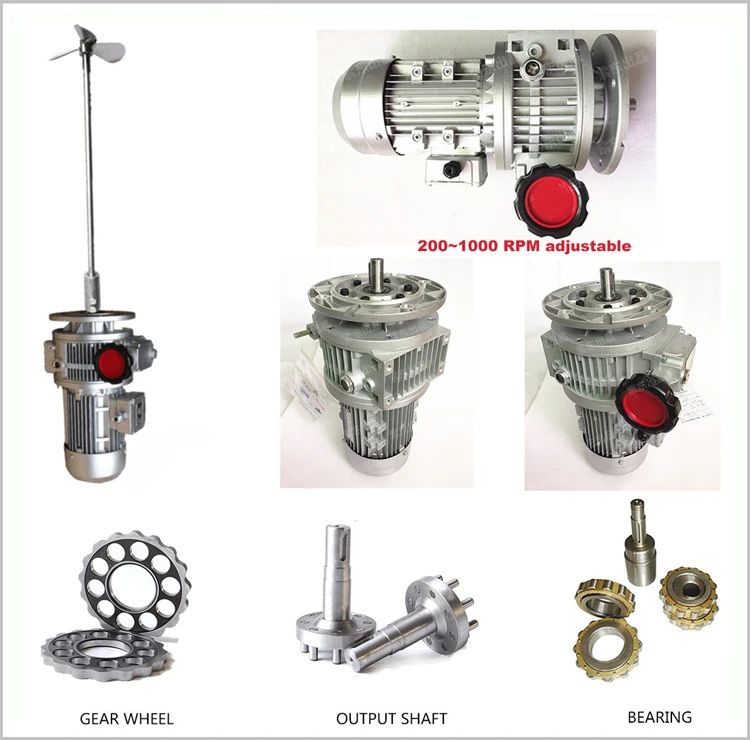 200~1000 RPM adjustable

GEAR WHEEL

OUTPUT SHAFT

BEARING