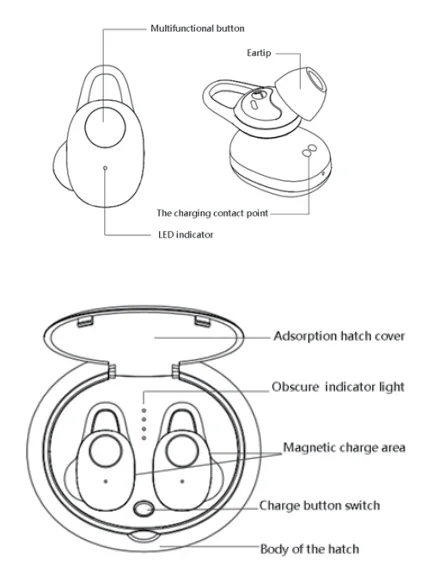 Multifunctional button

Eartip

The charging contact point

LED indicator

Adsorption hatch cover

Obscure indicator light

Magnetic charge area

Charge button switch

Body of the hatch