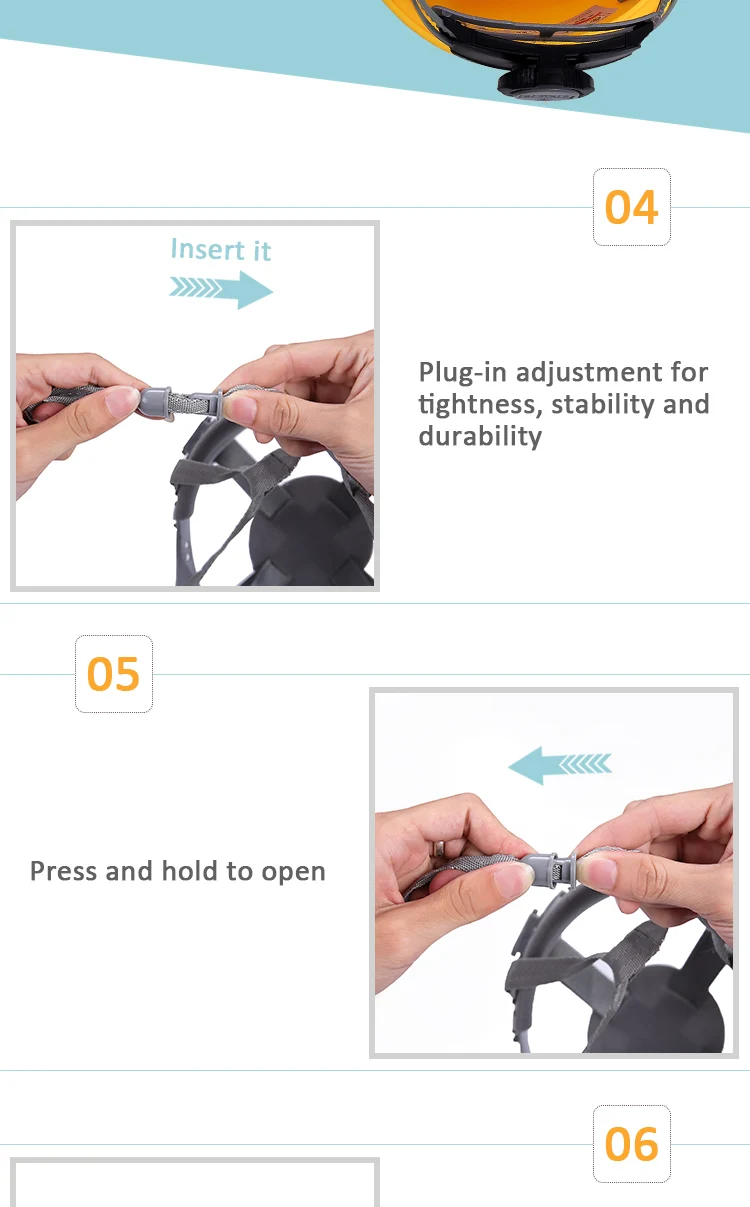 04

Insert it

Plug-in adjustment for tightness, stability and durability

05

Press and hold to open

06