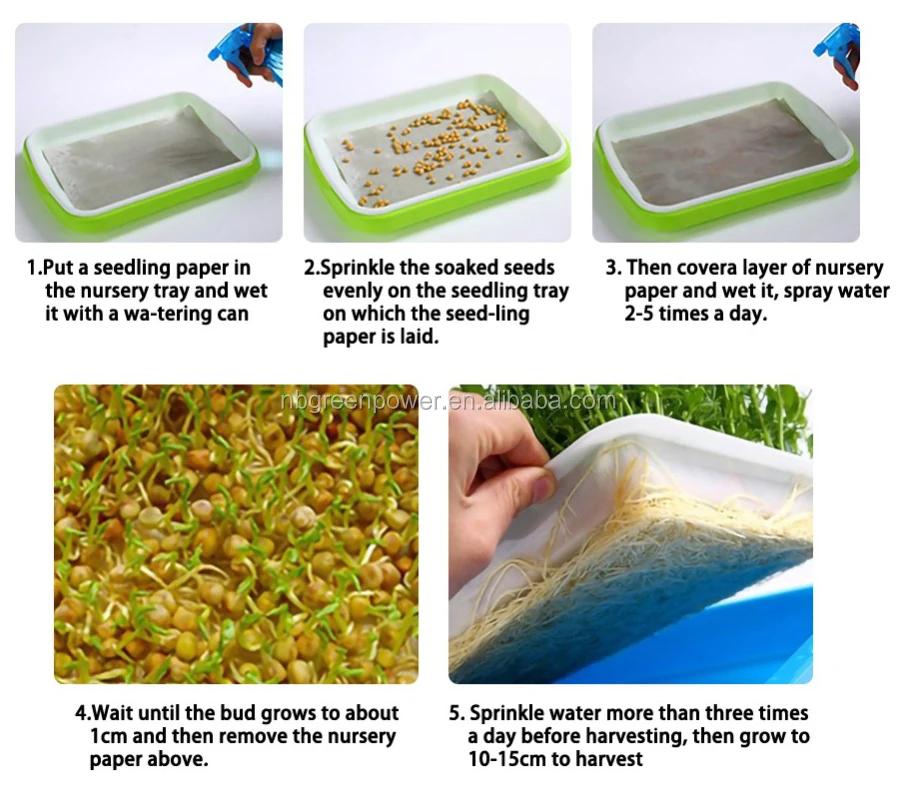 1.Put a seedling paper in the nursery tray and wet it with a wa-tering can

2.Sprinkle the soaked seeds evenly on the seedling tray on which the seed-ling paper is laid.

3. Then covera layer of nursery paper and wet it, spray water 2-5 times a day.

nbgreenpower.en.alibaba.com

4.Wait until the bud grows to about 1cm and then remove the nursery paper above.

5. Sprinkle water more than three times a day before harvesting, then grow to 10-15cm to harvest