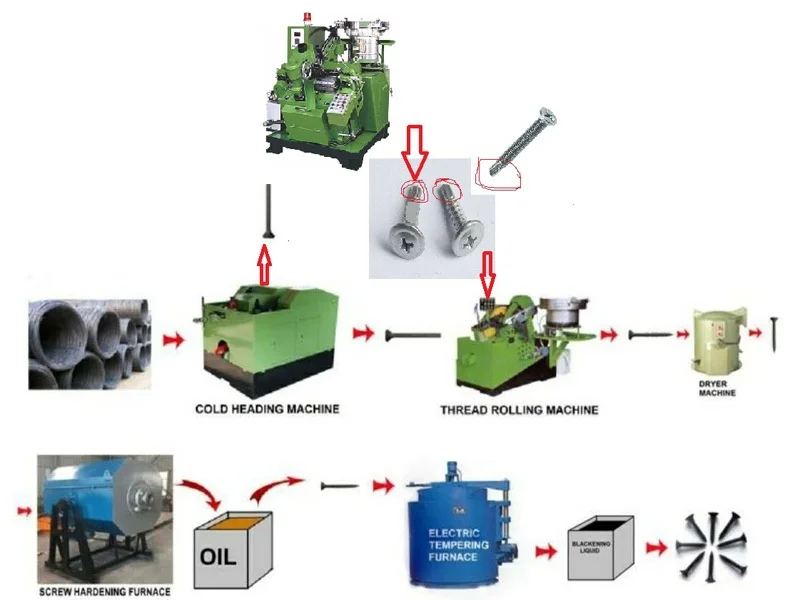 COLD HEADING MACHINE

THREAD ROLLING MACHINE

DRYER MACHINE

SCREW HARDENING FURNACE

OIL

ELECTRIC TEMPERING FURNACE

BLACKENING LIQUID