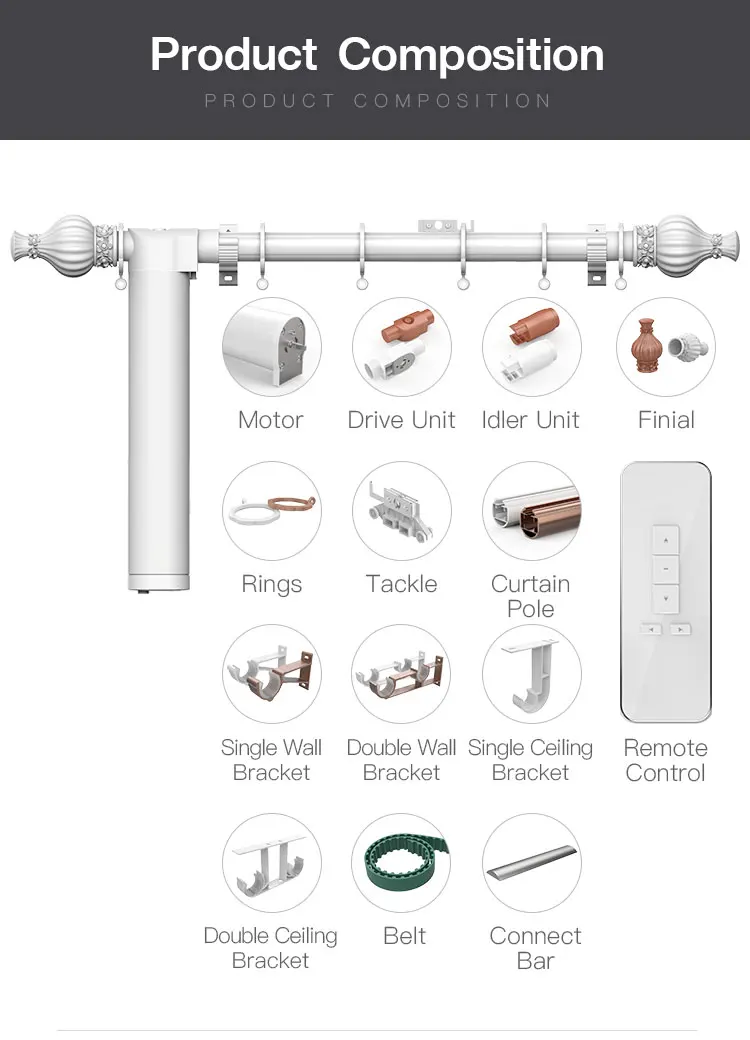 Product Composition
PRODUCT COMPOSITION

Motor
Drive Unit
Idler Unit
Finial

Rings
Tackle
Curtain Pole

Single Wall Bracket
Double Wall Bracket
Single Ceiling Bracket
Remote Control

Double Ceiling Bracket
Belt
Connect Bar