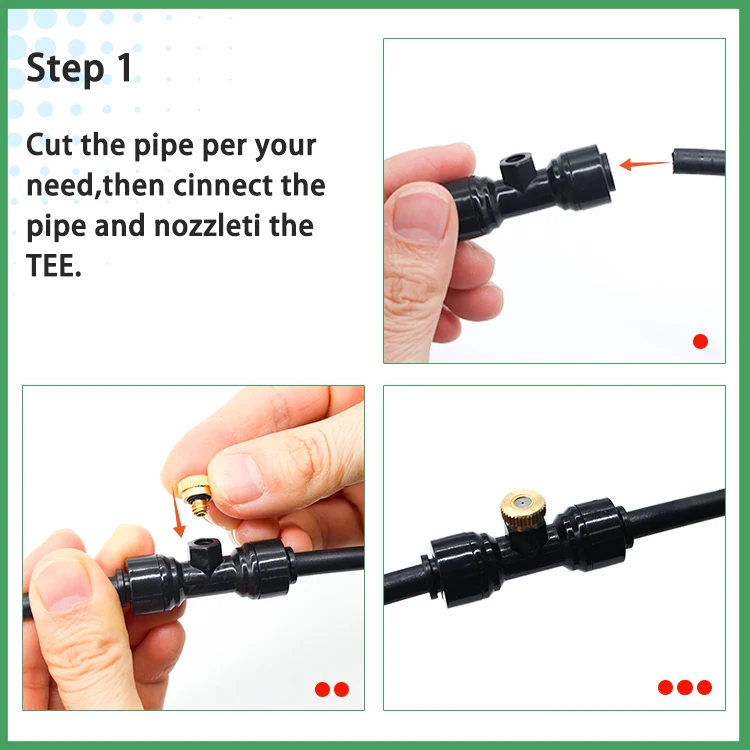 Step 1

Cut the pipe per your need,then cinnect the pipe and nozzleti the TEE.