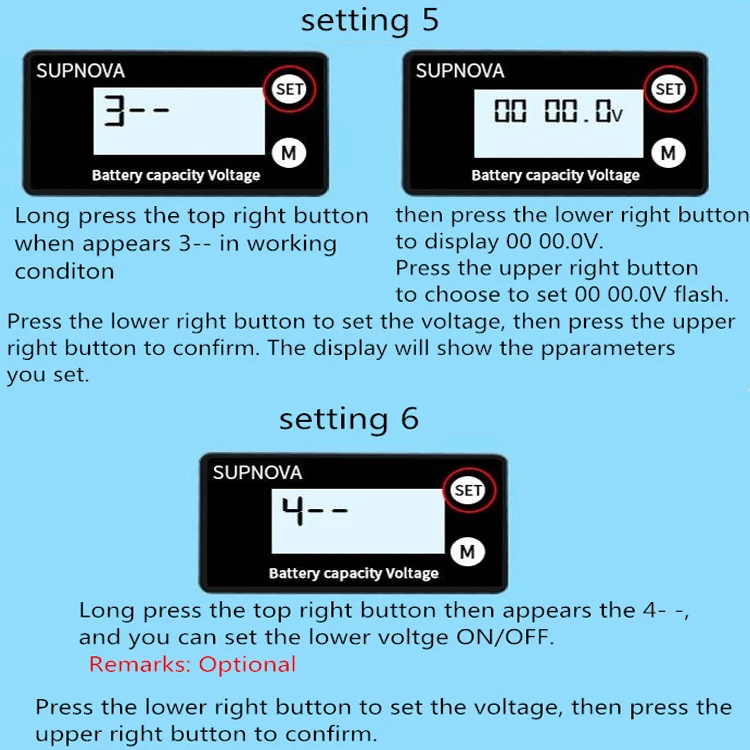 setting 5

SUPNOVA
SET
3--
M
Battery capacity Voltage

SUPNOVA
SET
00 00.0v
M
Battery capacity Voltage

Long press the top right button when appears 3-- in working conditon

then press the lower right button to display 00 00.0V.
Press the upper right button to choose to set 00 00.0V flash.

Press the lower right button to set the voltage, then press the upper right button to confirm. The display will show the pparameters you set.

setting 6

SUPNOVA
SET
4--
M
Battery capacity Voltage

Long press the top right button then appears the 4- -, and you can set the lower voltge ON/OFF.
Remarks: Optional

Press the lower right button to set the voltage, then press the upper right button to confirm.