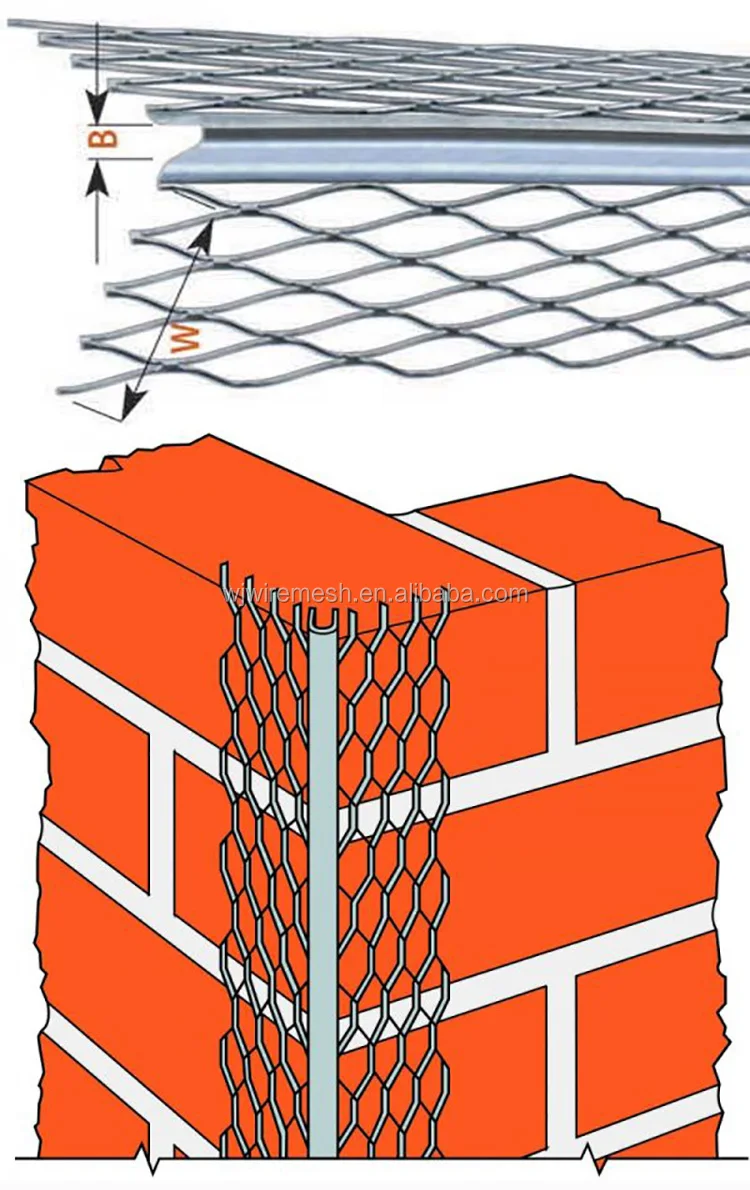 B
W
wjwiremesh.en.alibaba.com