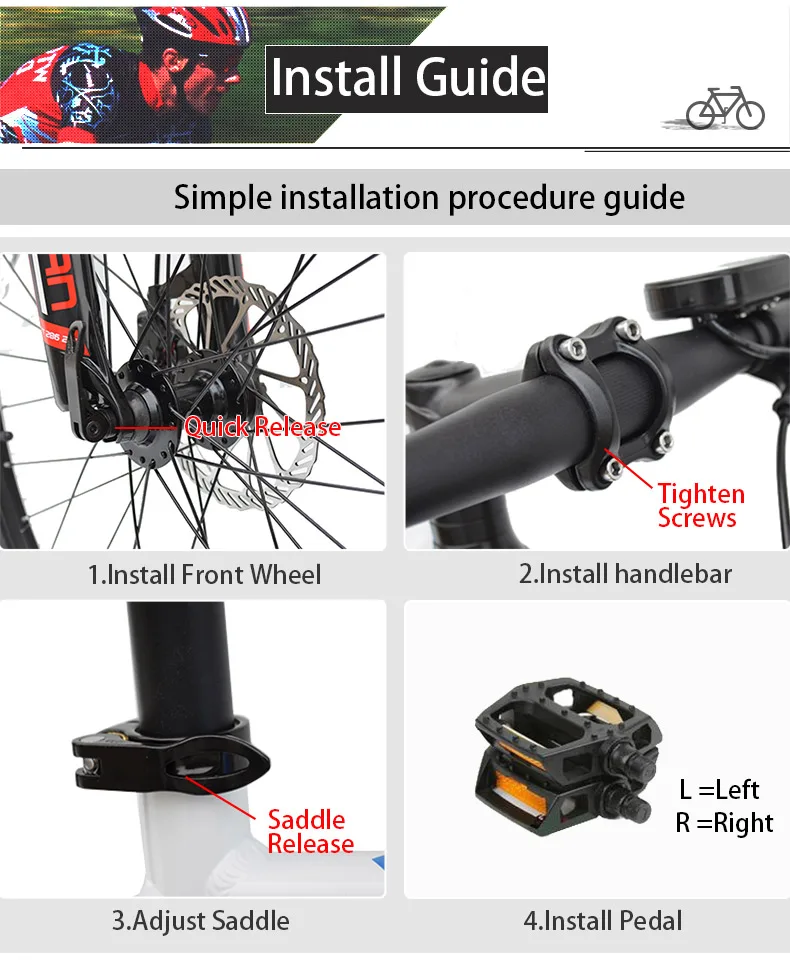 Install Guide

Simple installation procedure guide

Quick Release

1.Install Front Wheel

Tighten Screws

2.Install handlebar

Saddle Release

3.Adjust Saddle

L =Left
R =Right

4.Install Pedal