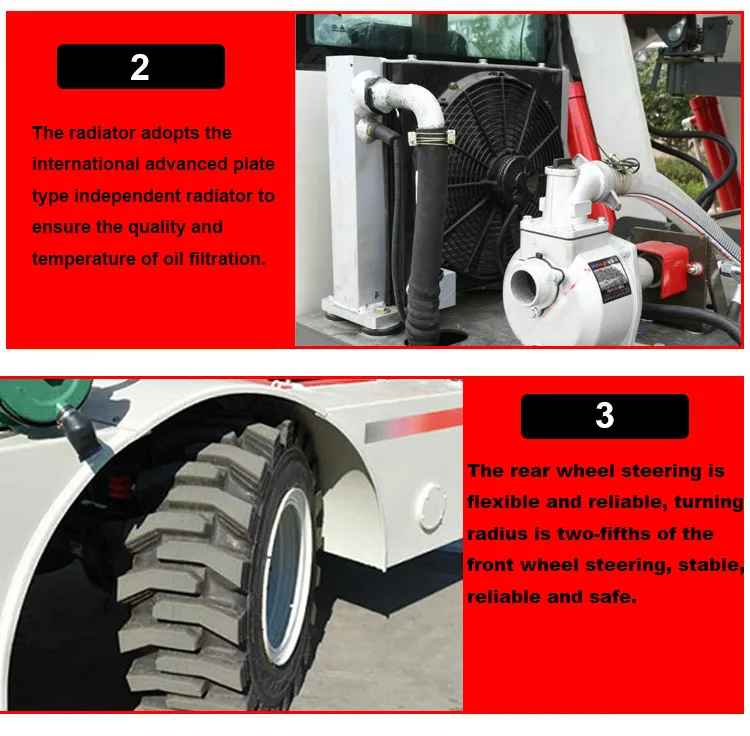 2

The radiator adopts the international advanced plate type independent radiator to ensure the quality and temperature of oil filtration.

3

The rear wheel steering is flexible and reliable, turning radius is two-fifths of the front wheel steering, stable, reliable and safe.