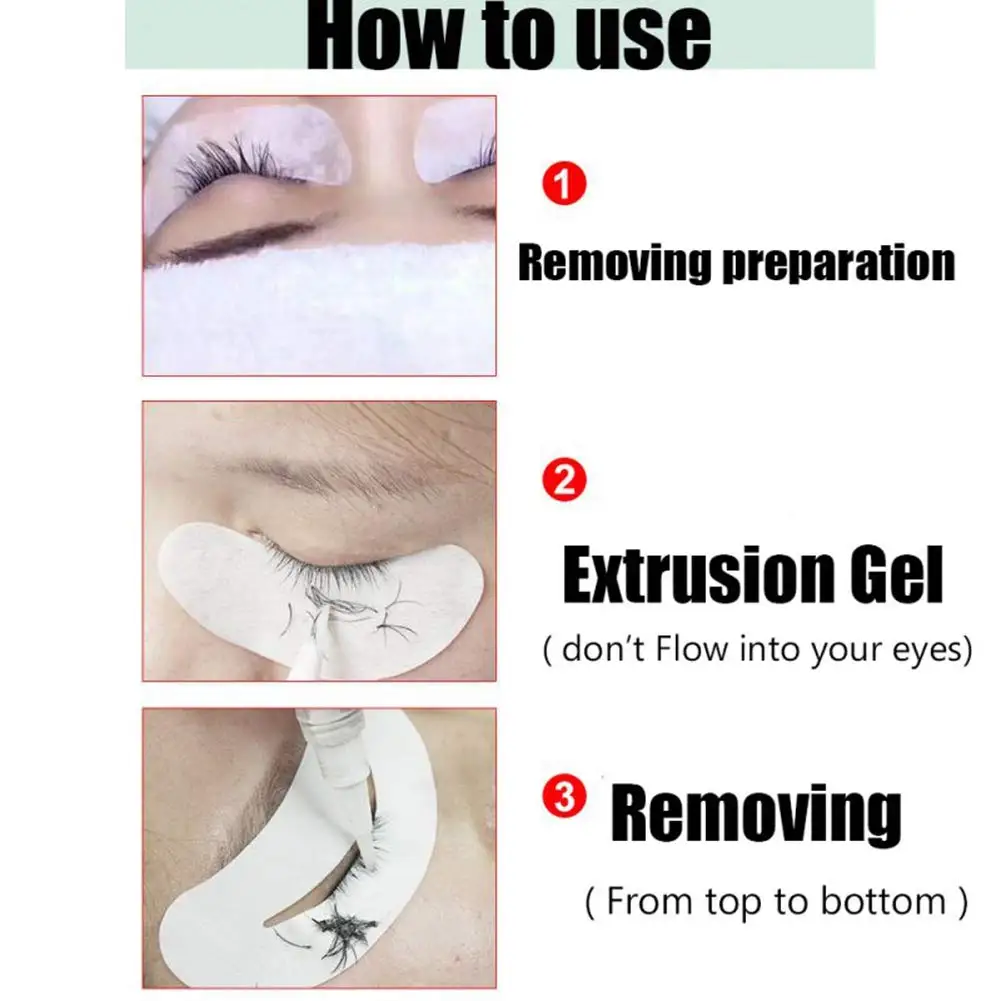 How to use

1
Removing preparation

2
Extrusion Gel
( don't Flow into your eyes)

3 Removing
( From top to bottom )