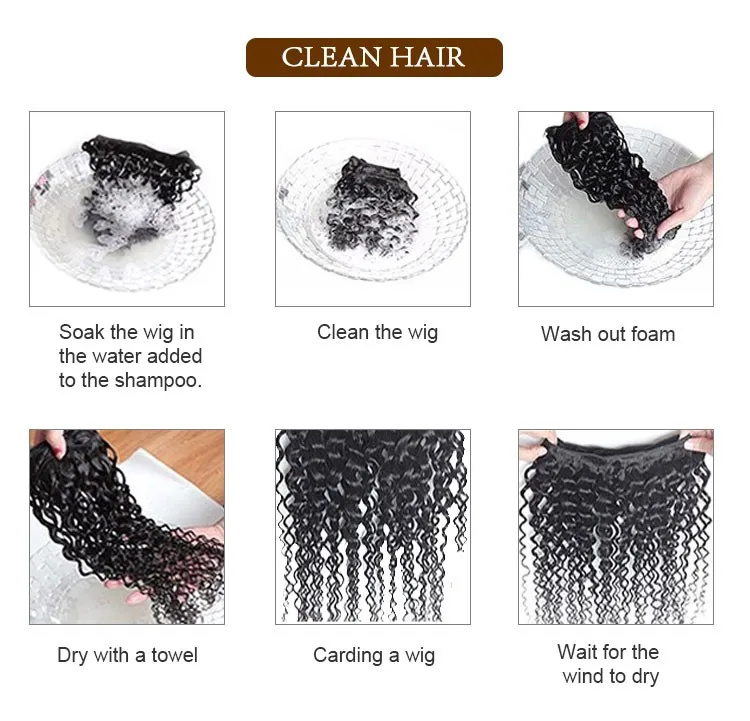 CLEAN HAIR

Soak the wig in the water added to the shampoo.

Clean the wig

Wash out foam

Dry with a towel

Carding a wig

Wait for the wind to dry