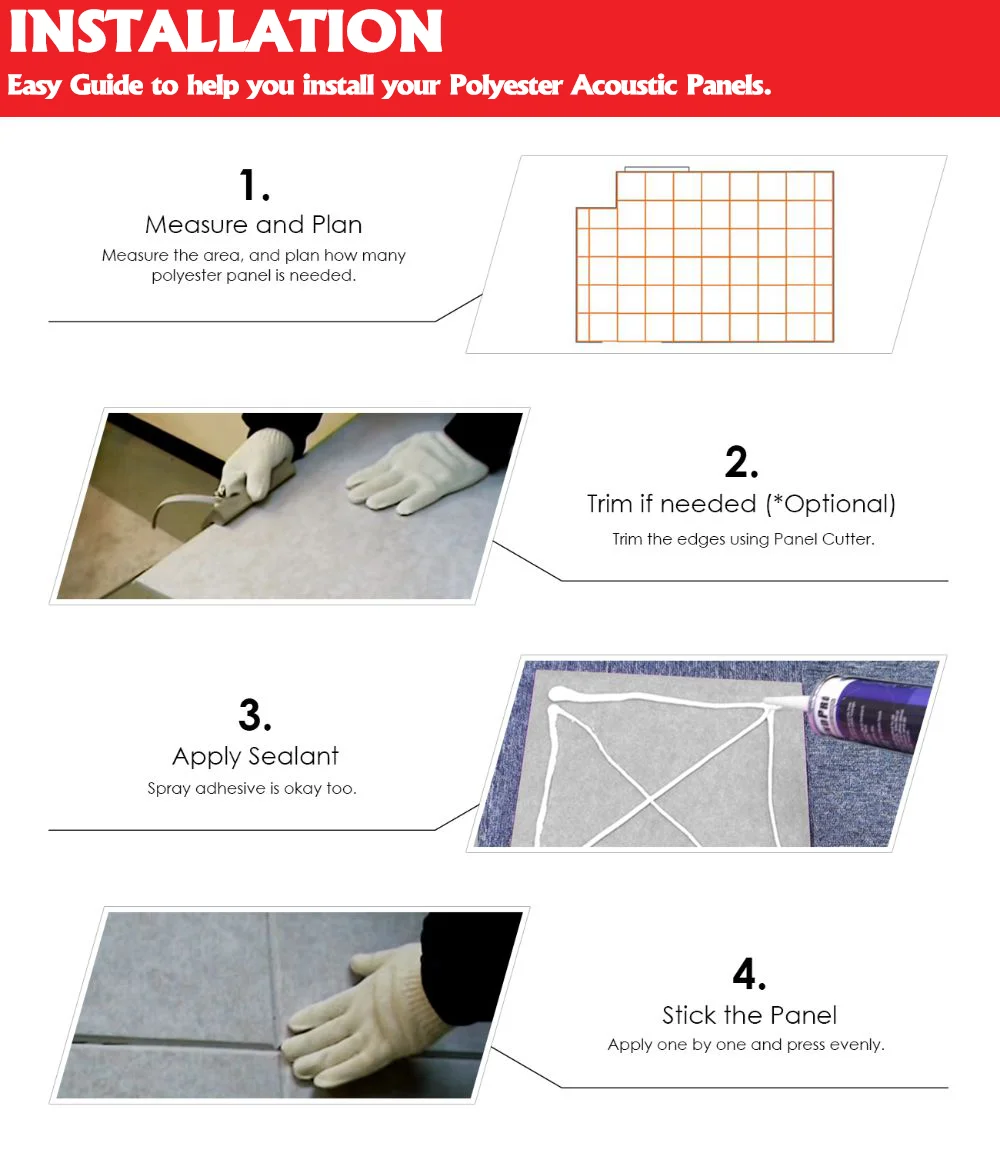 INSTALLATION
Easy Guide to help you install your Polyester Acoustic Panels.

1.
Measure and Plan
Measure the area, and plan how many polyester panel is needed.

2.
Trim if needed (*Optional)
Trim the edges using Panel Cutter.

3.
Apply Sealant
Spray adhesive is okay too.

4.
Stick the Panel
Apply one by one and press evenly.