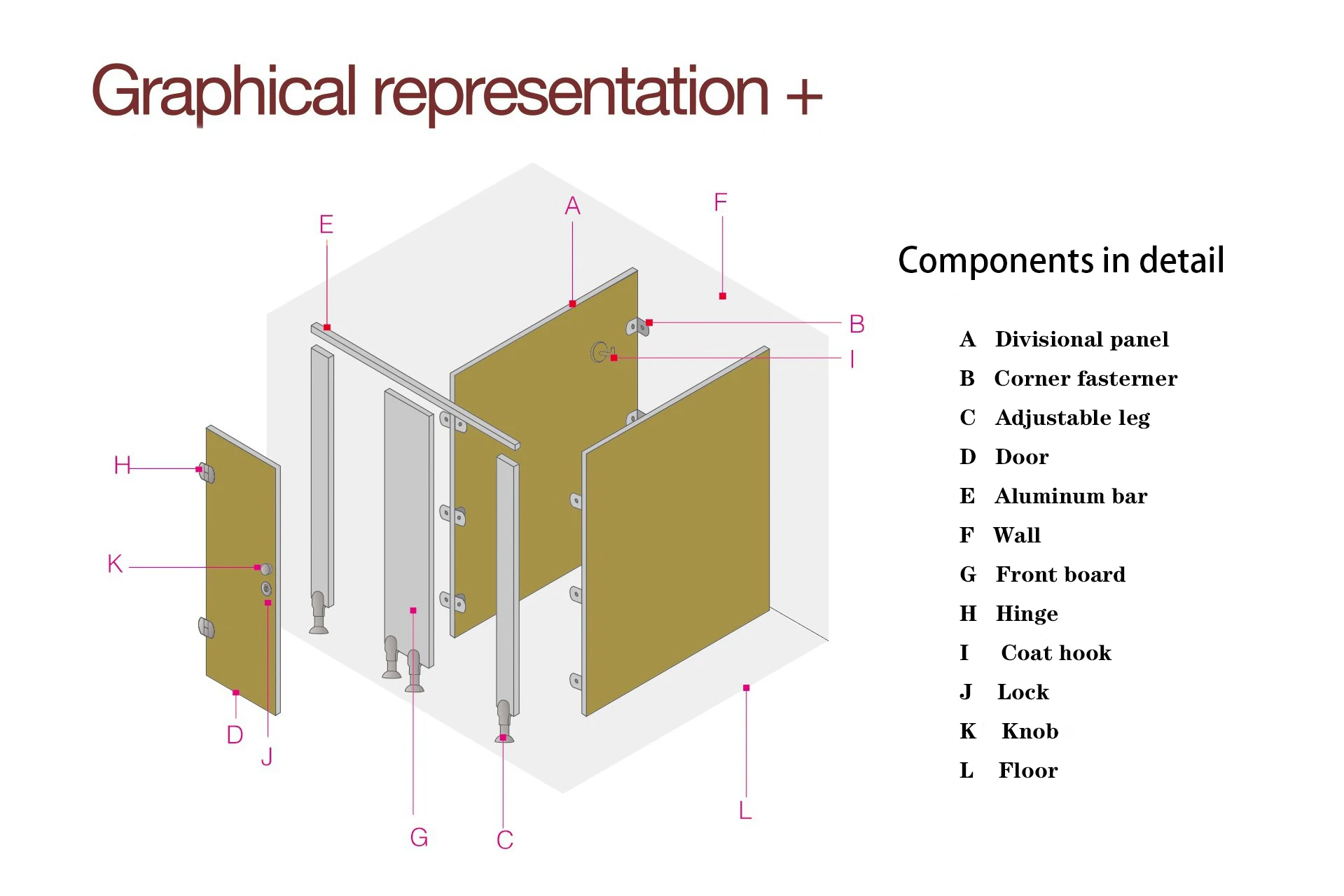 Graphical representation +

E
A
F
B
I
H
K
D
J
G
C
L

Components in detail

A Divisional panel
B Corner fasterner
C Adjustable leg
D Door
E Aluminum bar
F Wall
G Front board
H Hinge
I Coat hook
J Lock
K Knob
L Floor