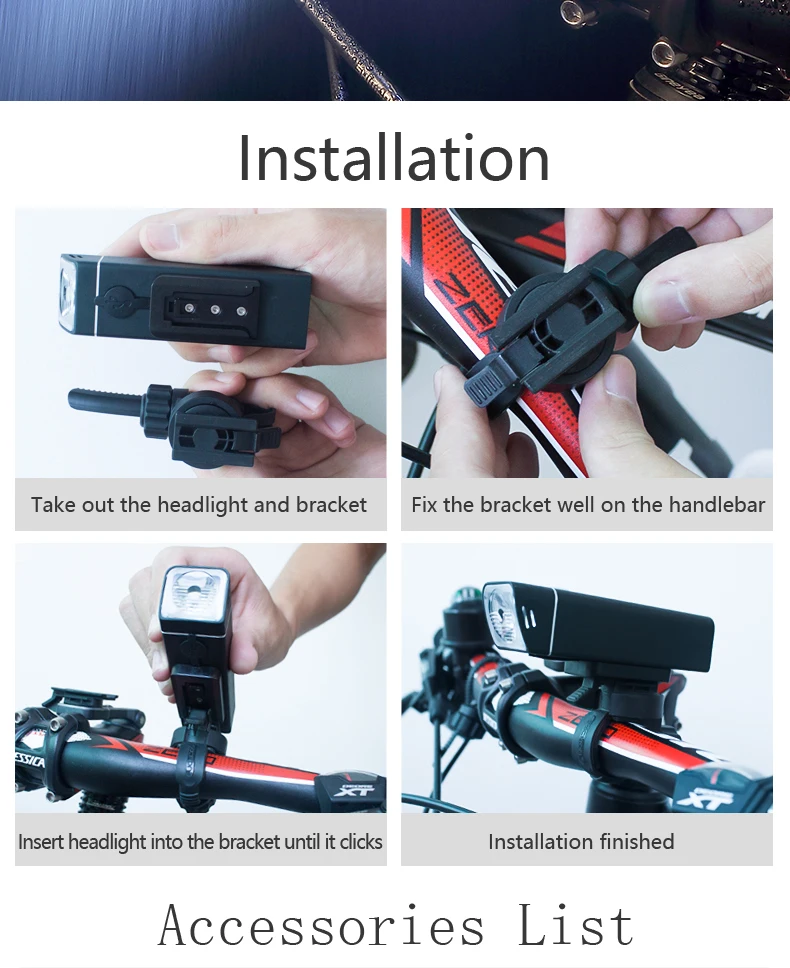 Installation

Take out the headlight and bracket

Fix the bracket well on the handlebar

Insert headlight into the bracket until it clicks

Installation finished

Accessories List