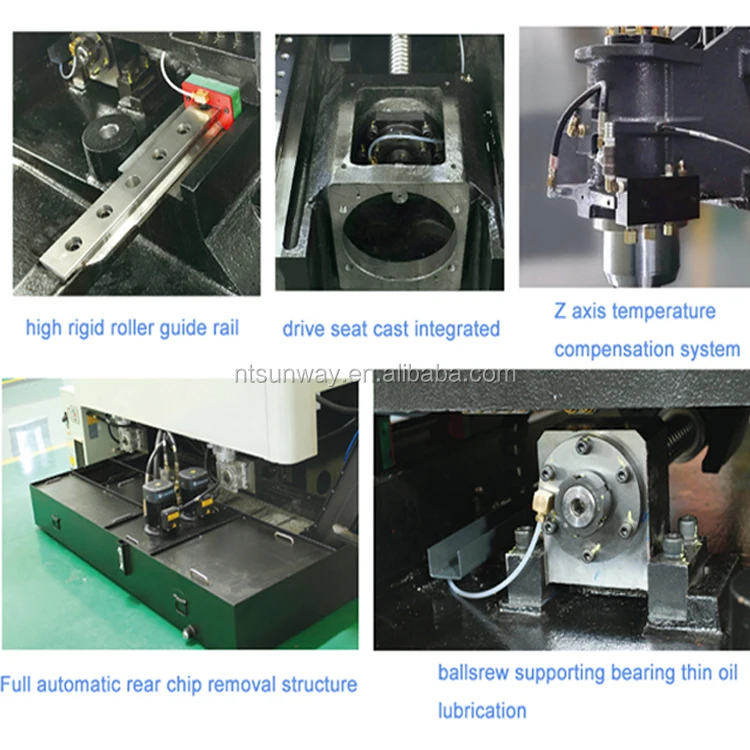 high rigid roller guide rail

drive seat cast integrated

Z axis temperature compensation system

ntsunway.en.alibaba.com

Full automatic rear chip removal structure

ballsrew supporting bearing thin oil lubrication