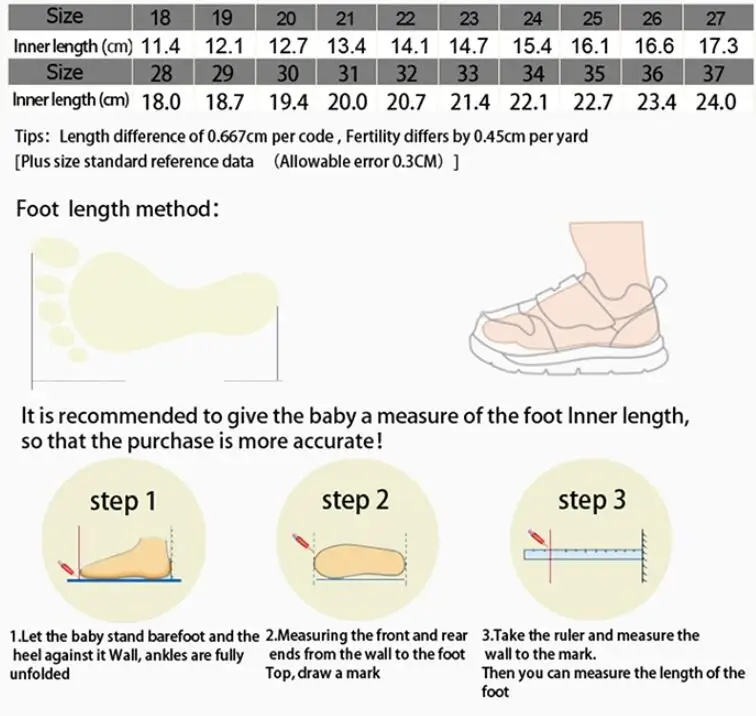 | Size | 18 | 19 | 20 | 21 | 22 | 23 | 24 | 25 | 26 | 27 |
|---|---|---|---|---|---|---|---|---|---|---|
| Inner length (cm) | 11.4 | 12.1 | 12.7 | 13.4 | 14.1 | 14.7 | 15.4 | 16.1 | 16.6 | 17.3 |
| Size | 28 | 29 | 30 | 31 | 32 | 33 | 34 | 35 | 36 | 37 |
| Inner length (cm) | 18.0 | 18.7 | 19.4 | 20.0 | 20.7 | 21.4 | 22.1 | 22.7 | 23.4 | 24.0 |

Tips: Length difference of 0.667cm per code , Fertility differs by 0.45cm per yard
[Plus size standard reference data (Allowable error 0.3CM) ]

Foot length method:

It is recommended to give the baby a measure of the foot Inner length, so that the purchase is more accurate!

step 1

step 2

step 3

1.Let the baby stand barefoot and the heel against it Wall, ankles are fully unfolded

2.Measuring the front and rear ends from the wall to the foot Top, draw a mark

3.Take the ruler and measure the wall to the mark.
Then you can measure the length of the foot