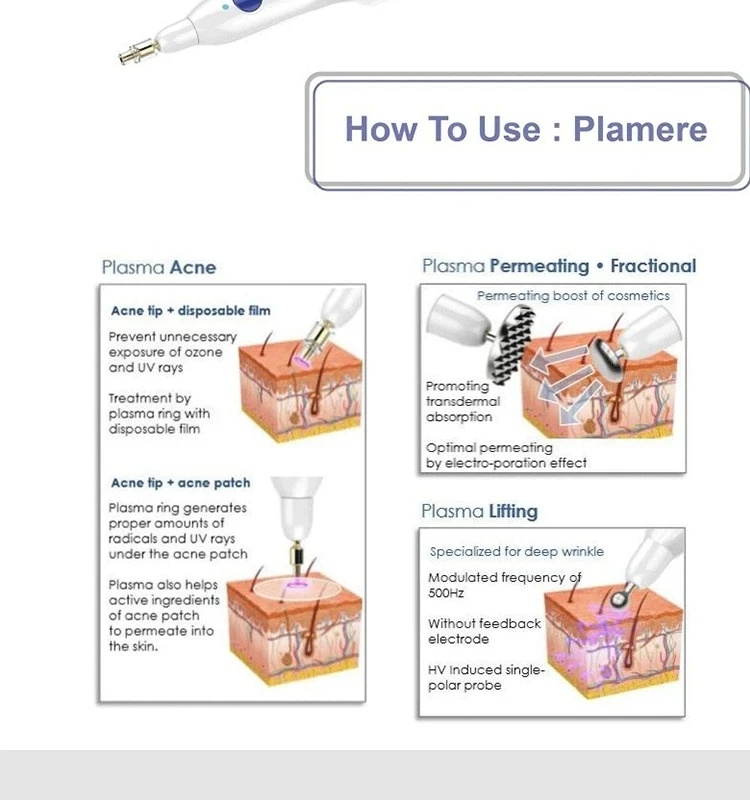 How To Use : Plamere

Plasma Acne

Acne tip + disposable film

Prevent unnecessary exposure of ozone and UV rays

Treatment by plasma ring with disposable film

Acne tip + acne patch

Plasma ring generates proper amounts of radicals and UV rays under the acne patch

Plasma also helps active ingredients of acne patch to permeate into the skin.

Plasma Permeating • Fractional

Permeating boost of cosmetics

Promoting transdermal absorption

Optimal permeating by electro-poration effect

Plasma Lifting

Specialized for deep wrinkle

Modulated frequency of 500Hz

Without feedback electrode

HV Induced single-polar probe