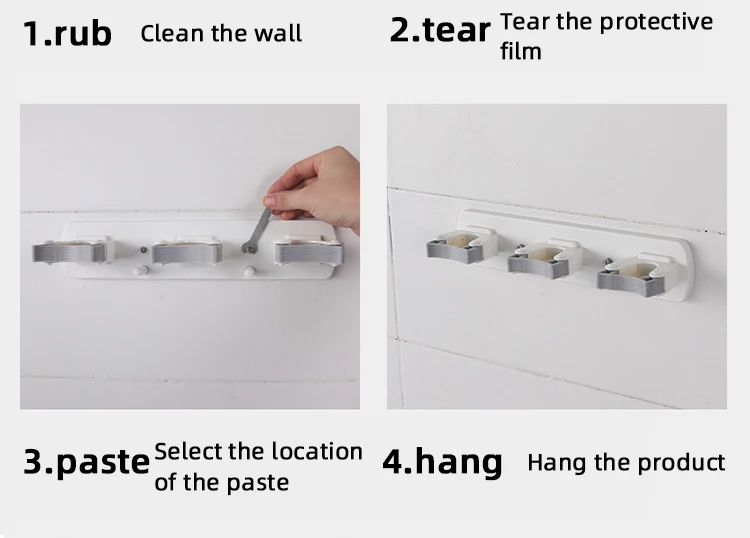 1.rub Clean the wall

2.tear Tear the protective film

3.paste Select the location of the paste

4.hang Hang the product