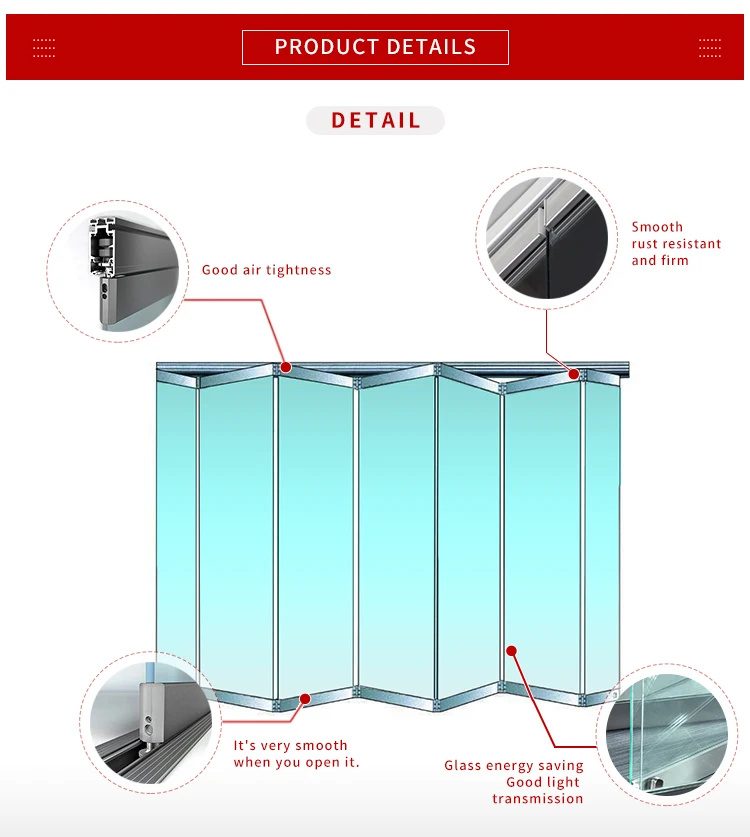 PRODUCT DETAILS

DETAIL

Good air tightness

Smooth
rust resistant
and firm

It's very smooth
when you open it.

Glass energy saving
Good light
transmission