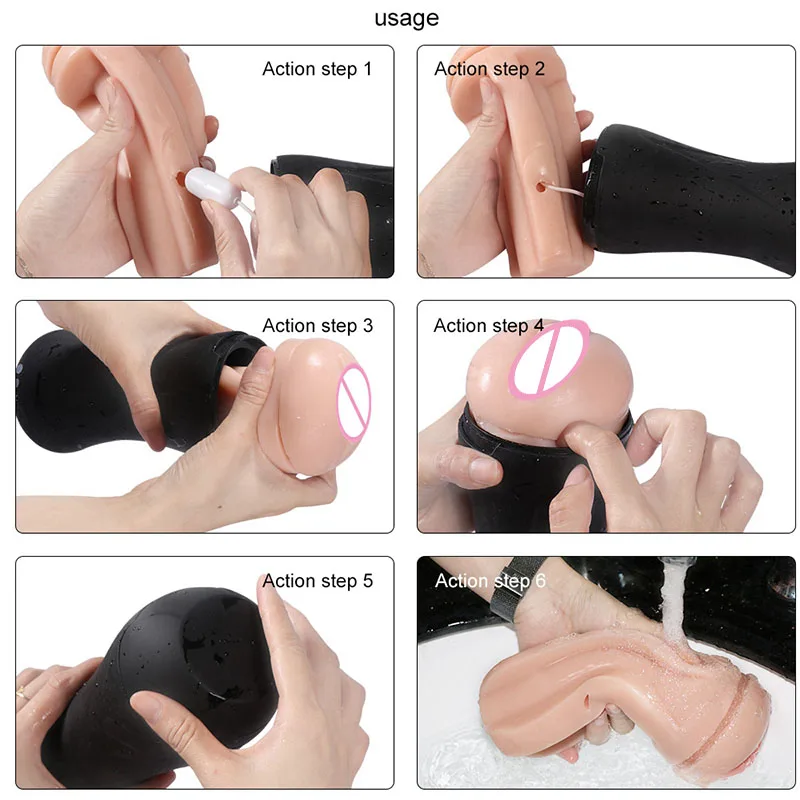 usage

Action step 1

Action step 2

Action step 3

Action step 4

Action step 5

Action step 6