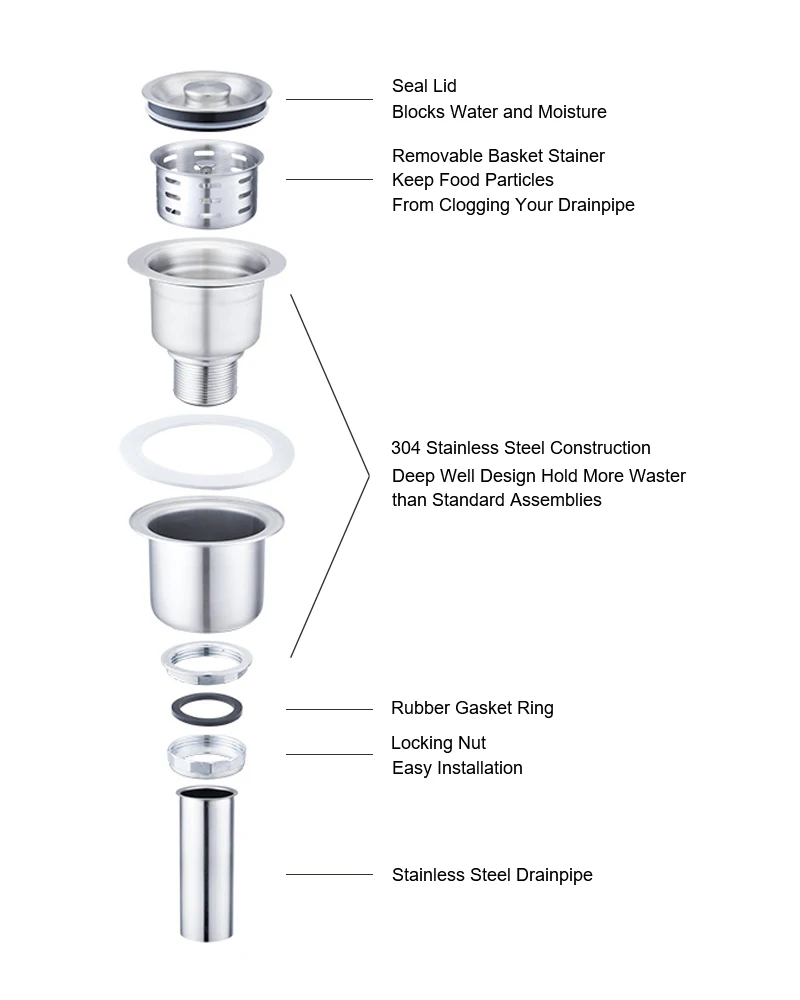 Seal Lid
Blocks Water and Moisture

Removable Basket Stainer
Keep Food Particles
From Clogging Your Drainpipe

304 Stainless Steel Construction
Deep Well Design Hold More Waster than Standard Assemblies

Rubber Gasket Ring

Locking Nut
Easy Installation

Stainless Steel Drainpipe