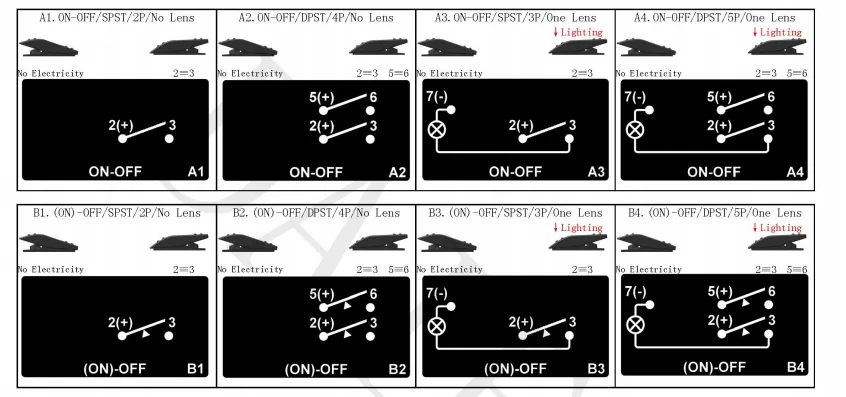 A1. ON-OFF/SPST/2P/No Lens

No Electricity 2=3

2(+) 3

ON-OFF A1

A2. ON-OFF/DPST/4P/No Lens

No Electricity 2=3 5=6

5(+) 6

2(+) 3

ON-OFF A2

A3. ON-OFF/SPST/3P/One Lens

↓Lighting

No Electricity 2=3

7(-)

2(+) 3

ON-OFF A3

A4. ON-OFF/DPST/5P/One Lens

↓Lighting

No Electricity 2=3 5=6

7(-) 5(+) 6

2(+) 3

ON-OFF A4

B1. (ON)-OFF/SPST/2P/No Lens

No Electricity 2=3

2(+) 3

(ON)-OFF B1

B2. (ON)-OFF/DPST/4P/No Lens

No Electricity 2=3 5=6

5(+) 6

2(+) 3

(ON)-OFF B2

B3. (ON)-OFF/SPST/3P/One Lens

↓Lighting

No Electricity 2=3

7(-)

2(+) 3

(ON)-OFF B3

B4. (ON)-OFF/DPST/5P/One Lens

↓Lighting

No Electricity 2=3 5=6

7(-) 5(+) 6

2(+) 3

(ON)-OFF B4