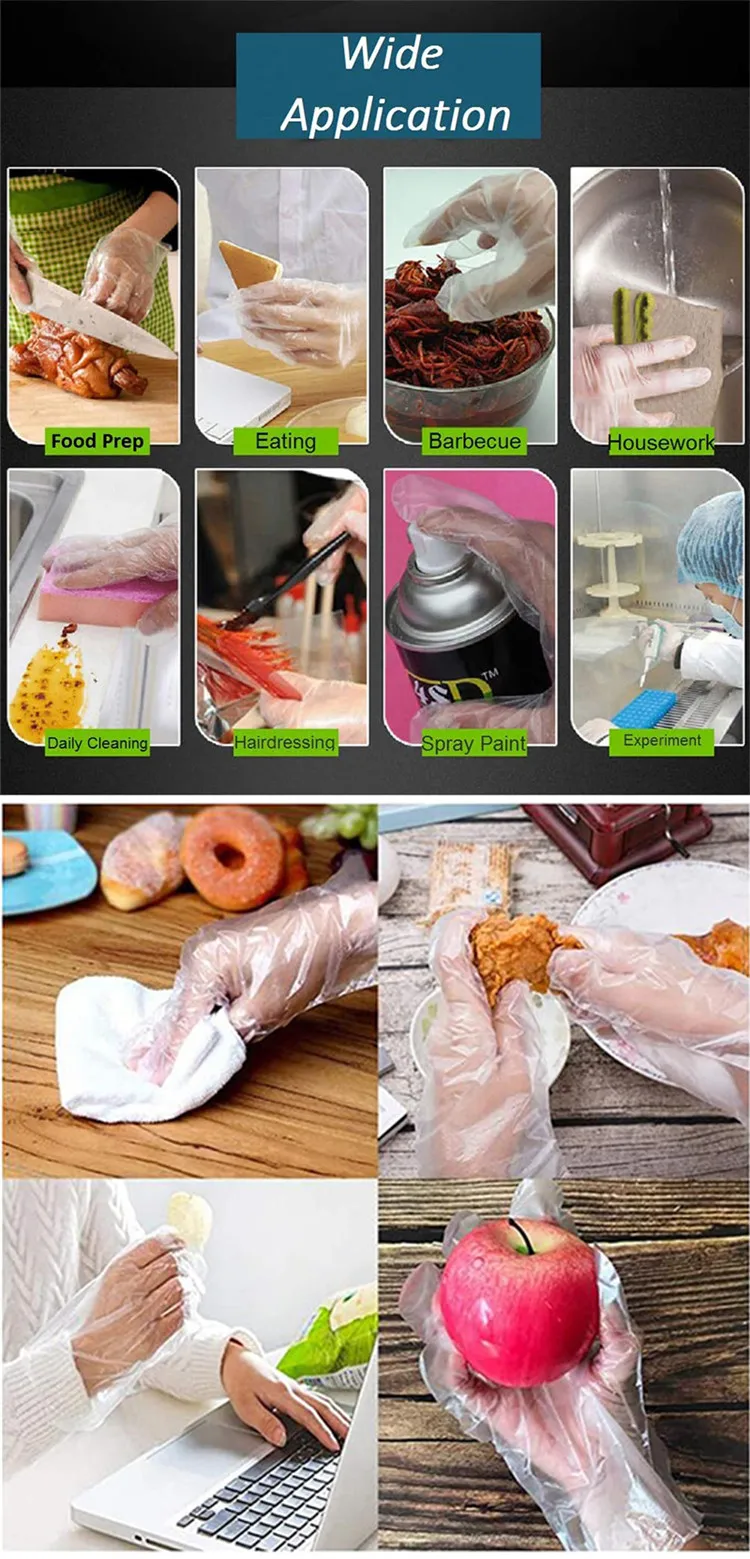 Wide Application

Food Prep

Eating

Barbecue

Housework

Daily Cleaning

Hairdressing

Spray Paint

Experiment