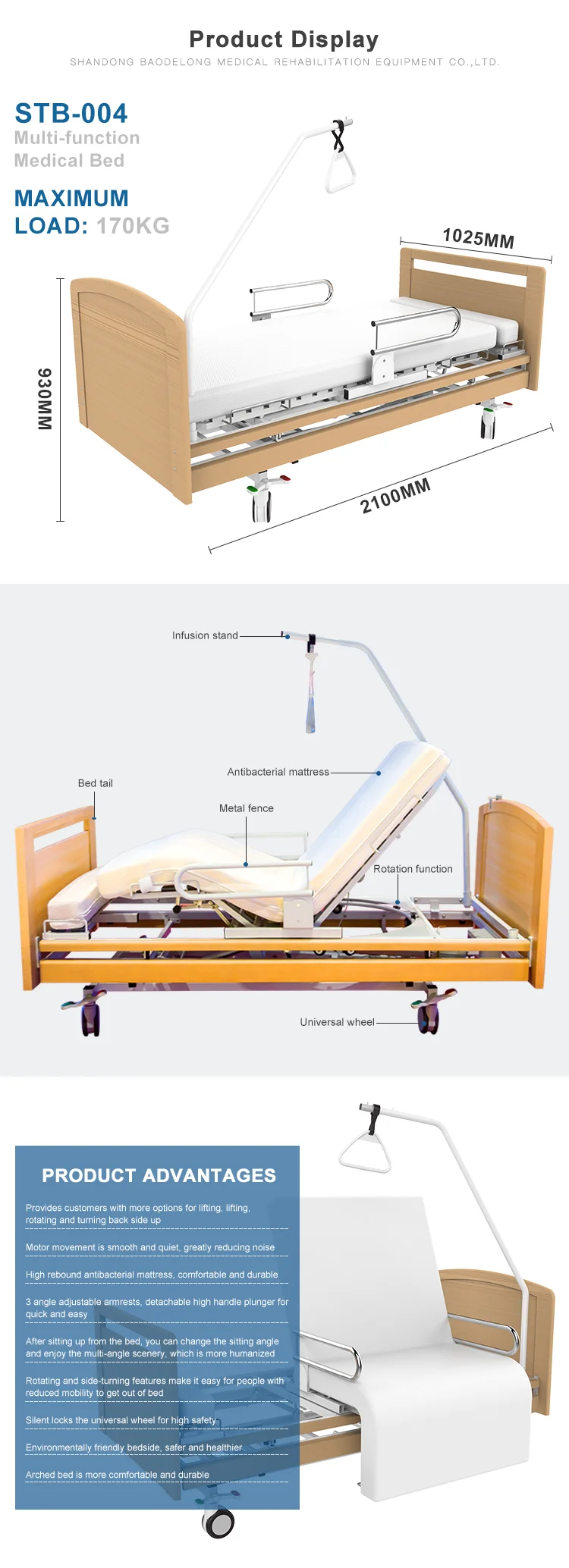 Product Display
SHANDONG BAODELONG MEDICAL REHABILITATION EQUIPMENT CO.,LTD.

STB-004
Multi-function Medical Bed

MAXIMUM LOAD: 170KG

1025MM

930MM

2100MM

Infusion stand

Antibacterial mattress

Bed tail

Metal fence

Rotation function

Universal wheel

PRODUCT ADVANTAGES

Provides customers with more options for lifting, lifting, rotating and turning back side up

Motor movement is smooth and quiet, greatly reducing noise

High rebound antibacterial mattress, comfortable and durable

3 angle adjustable armrests, detachable high handle plunger for quick and easy

After sitting up from the bed, you can change the sitting angle and enjoy the multi-angle scenery, which is more humanized

Rotating and side-turning features make it easy for people with reduced mobility to get out of bed

Silent locks the universal wheel for high safety

Environmentally friendly bedside, safer and healthier

Arched bed is more comfortable and durable