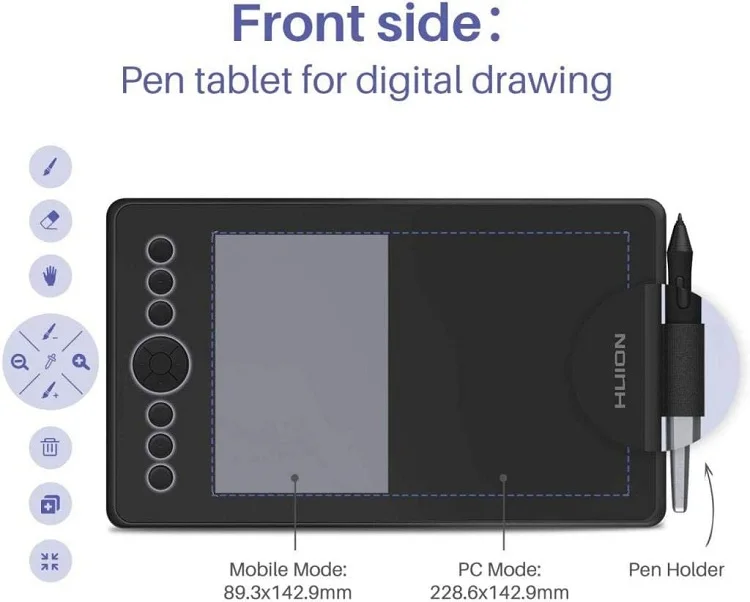 Front side:
Pen tablet for digital drawing

HUION

Mobile Mode:
89.3x142.9mm

PC Mode:
228.6x142.9mm

Pen Holder