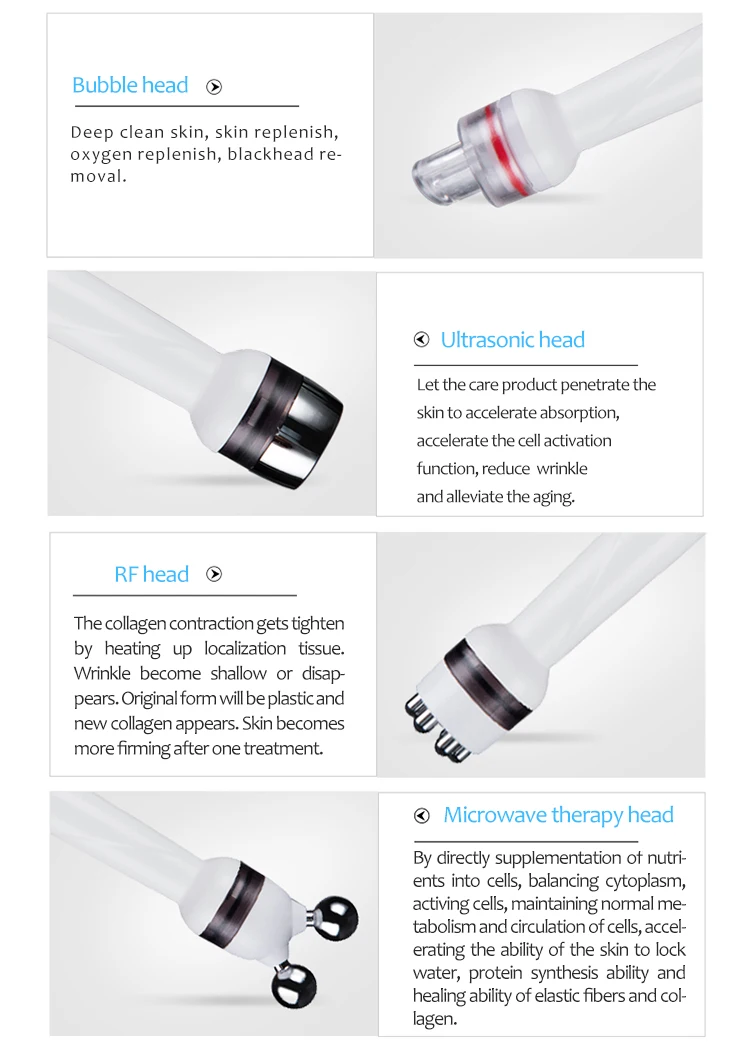 Bubble head

Deep clean skin, skin replenish, oxygen replenish, blackhead removal.

Ultrasonic head

Let the care product penetrate the skin to accelerate absorption, accelerate the cell activation function, reduce wrinkle and alleviate the aging.

RF head

The collagen contraction gets tighten by heating up localization tissue. Wrinkle become shallow or disappears. Original form will be plastic and new collagen appears. Skin becomes more firming after one treatment.

Microwave therapy head

By directly supplementation of nutrients into cells, balancing cytoplasm, activing cells, maintaining normal metabolism and circulation of cells, accelerating the ability of the skin to lock water, protein synthesis ability and healing ability of elastic fibers and collagen.