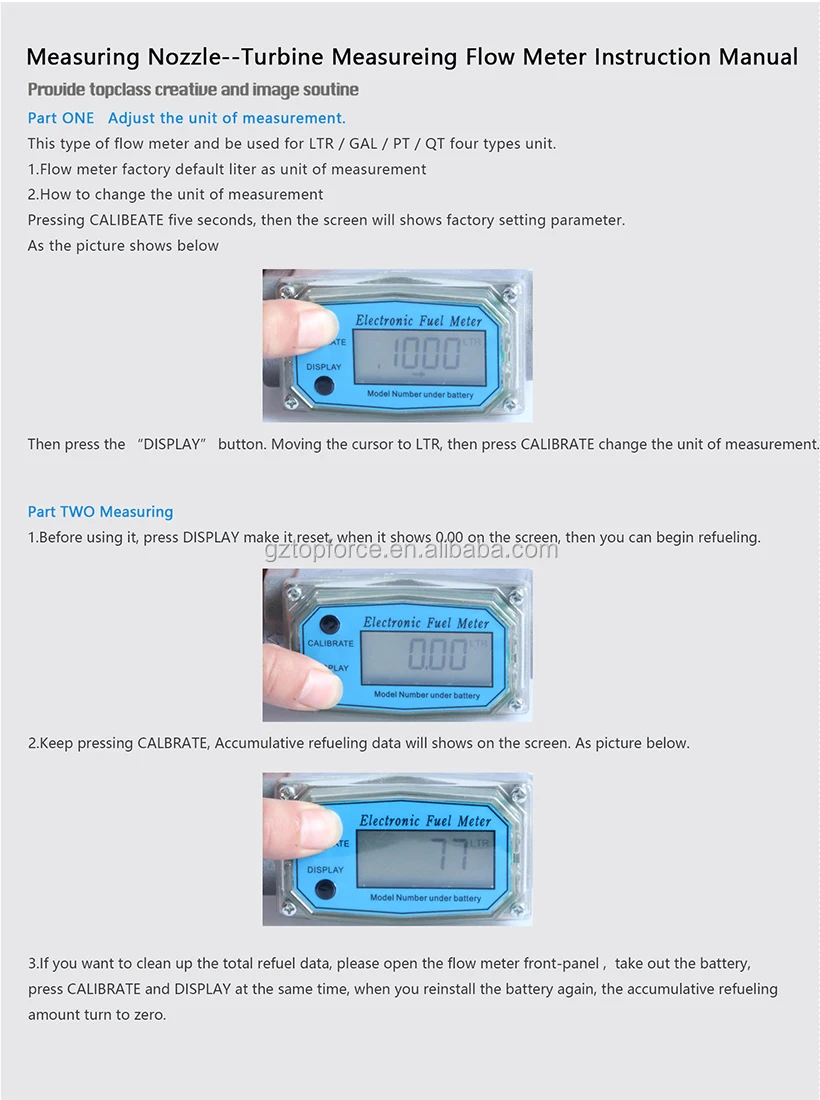 Measuring Nozzle--Turbine Measureing Flow Meter Instruction Manual

Provide topclass creative and image soutine

Part ONE Adjust the unit of measurement.

This type of flow meter and be used for LTR / GAL / PT / QT four types unit.
1.Flow meter factory default liter as unit of measurement
2.How to change the unit of measurement
Pressing CALIBEATE five seconds, then the screen will shows factory setting parameter.
As the picture shows below

Electronic Fuel Meter
ATE
DISPLAY
.1000 LTR
Model Number under battery

Then press the "DISPLAY" button. Moving the cursor to LTR, then press CALIBRATE change the unit of measurement.

Part TWO Measuring

1.Before using it, press DISPLAY make it reset, when it shows 0.00 on the screen, then you can begin refueling.

gztopforce.en.alibaba.com

Electronic Fuel Meter
CALIBRATE
PLAY
0.00 LTR
Model Number under battery

2.Keep pressing CALBRATE, Accumulative refueling data will shows on the screen. As picture below.

Electronic Fuel Meter
ATE
DISPLAY
77 LTR
Model Number under battery

3.If you want to clean up the total refuel data, please open the flow meter front-panel , take out the battery, press CALIBRATE and DISPLAY at the same time, when you reinstall the battery again, the accumulative refueling amount turn to zero.