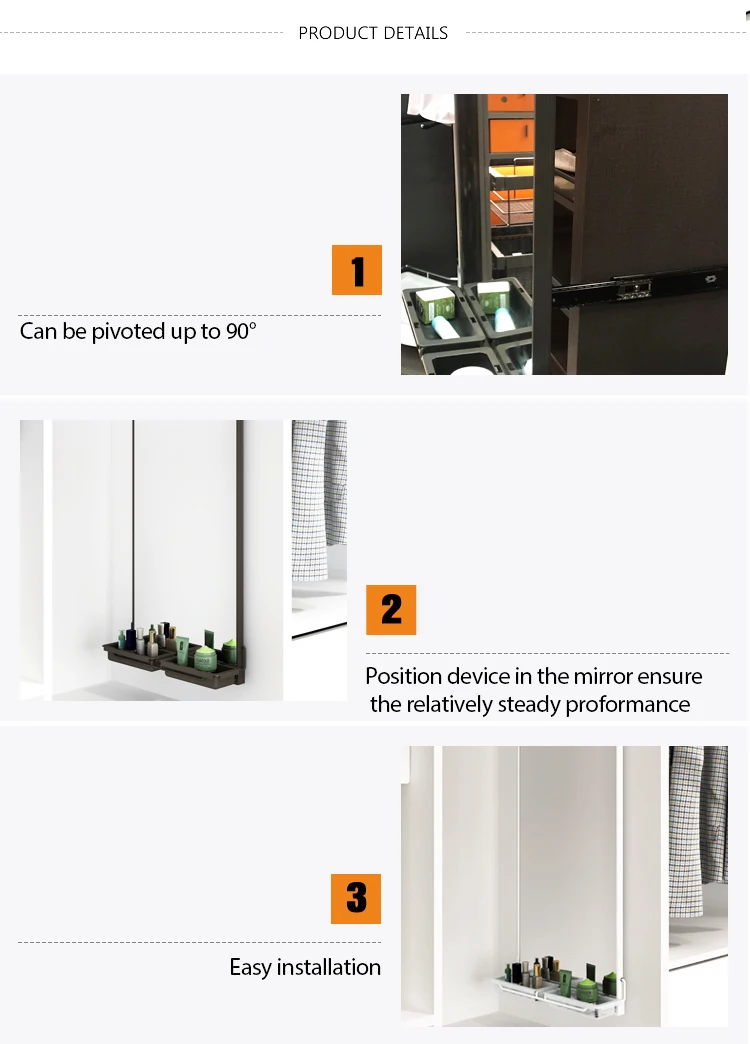 PRODUCT DETAILS

1

Can be pivoted up to 90°

2

Position device in the mirror ensure the relatively steady proformance

3

Easy installation