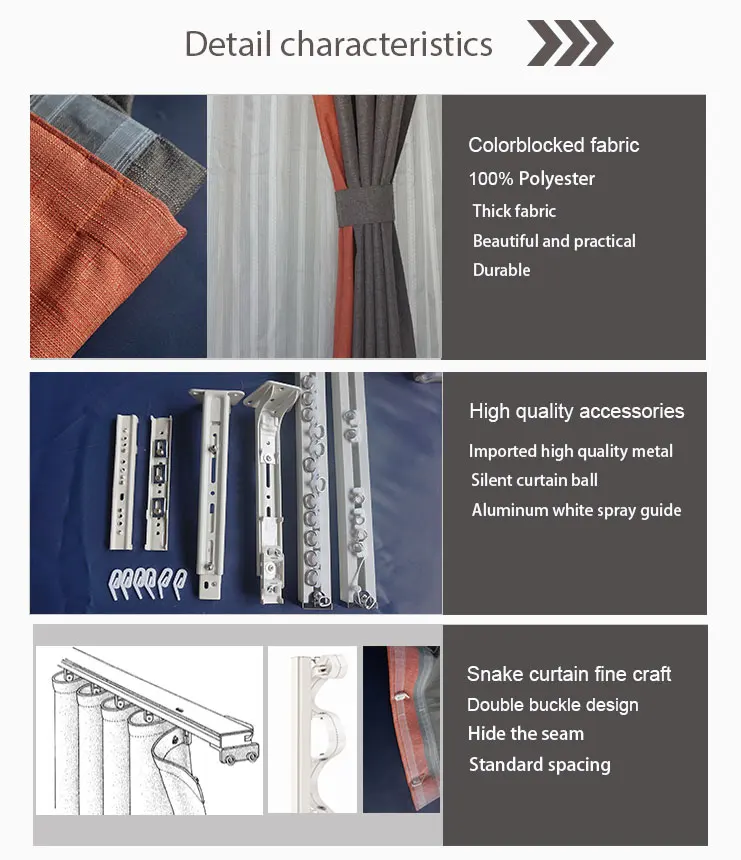 Detail characteristics

Colorblocked fabric
100% Polyester
Thick fabric
Beautiful and practical
Durable

High quality accessories
Imported high quality metal
Silent curtain ball
Aluminum white spray guide

Snake curtain fine craft
Double buckle design
Hide the seam
Standard spacing