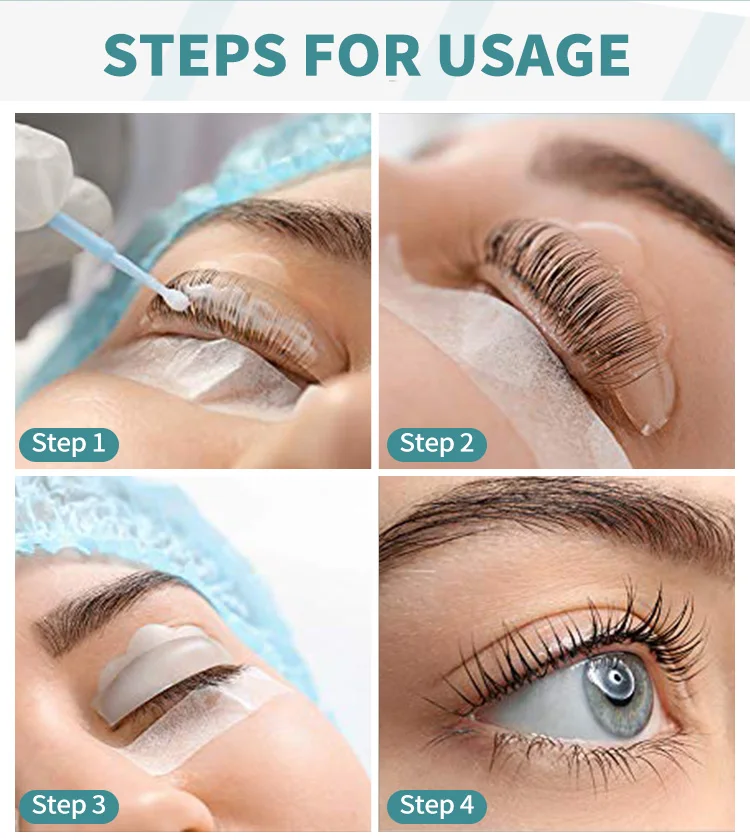 STEPS FOR USAGE

Step 1

Step 2

Step 3

Step 4