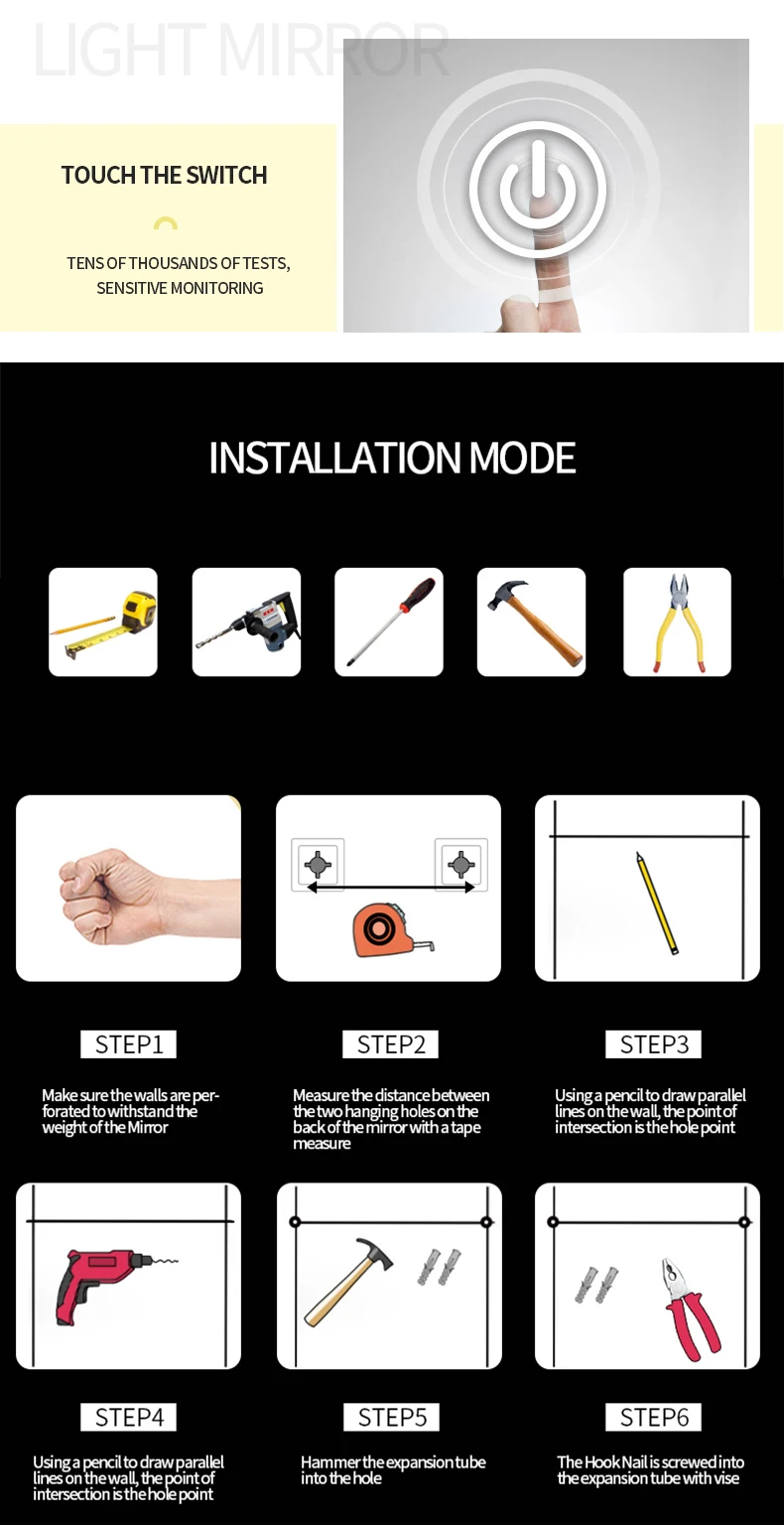 LIGHT MIRROR

TOUCH THE SWITCH

TENS OF THOUSANDS OF TESTS, SENSITIVE MONITORING

INSTALLATION MODE

STEP1

Make sure the walls are perforated to withstand the weight of the Mirror

STEP2

Measure the distance between the two hanging holes on the back of the mirror with a tape measure

STEP3

Using a pencil to draw parallel lines on the wall, the point of intersection is the hole point

STEP4

Using a pencil to draw parallel lines on the wall, the point of intersection is the hole point

STEP5

Hammer the expansion tube into the hole

STEP6

The Hook Nail is screwed into the expansion tube with vise