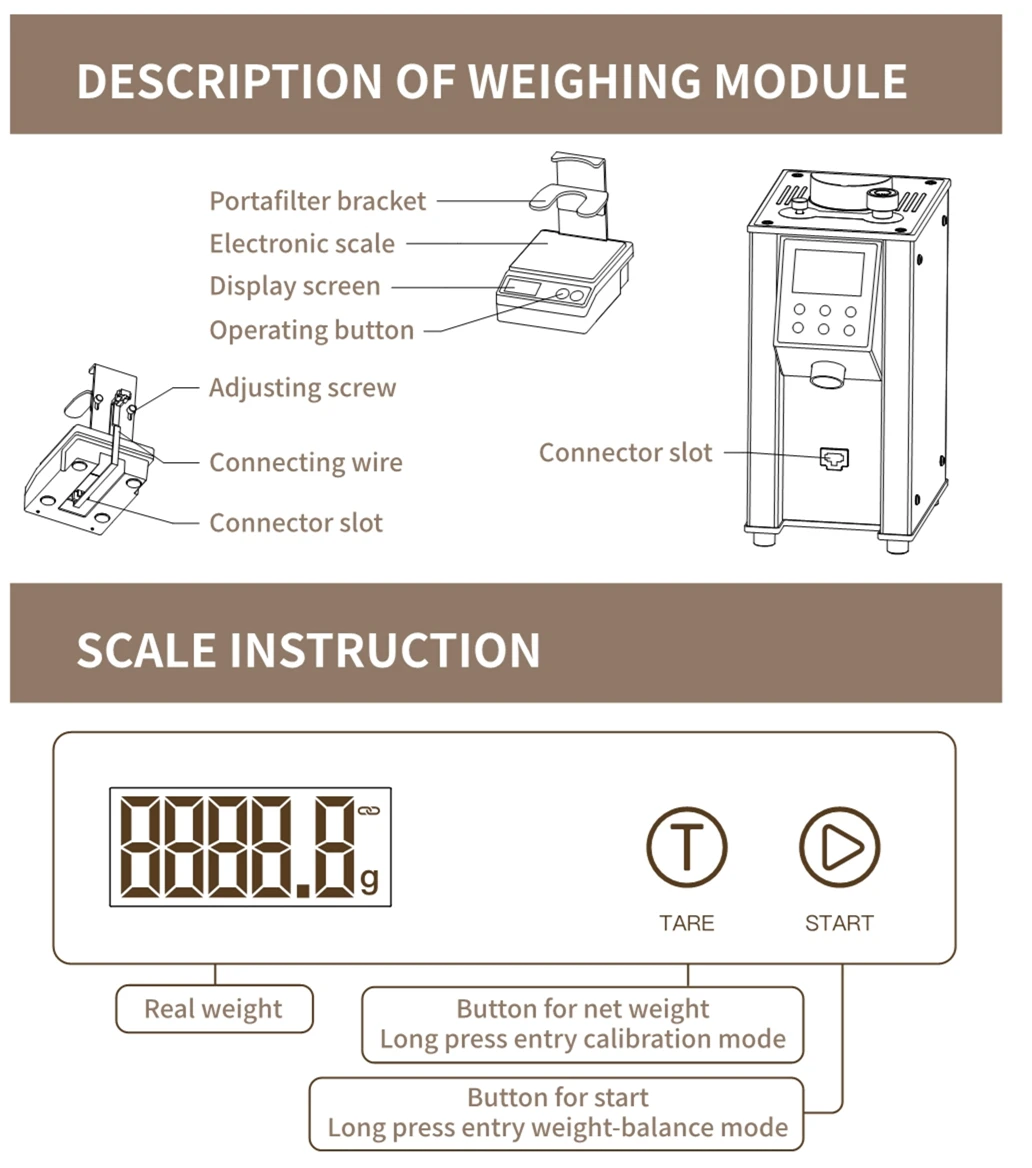 DESCRIPTION OF WEIGHING MODULE

Portafilter bracket
Electronic scale
Display screen
Operating button
Adjusting screw
Connecting wire
Connector slot
Connector slot

SCALE INSTRUCTION

8888.8 g

T
TARE
START

Real weight

Button for net weight
Long press entry calibration mode

Button for start
Long press entry weight-balance mode