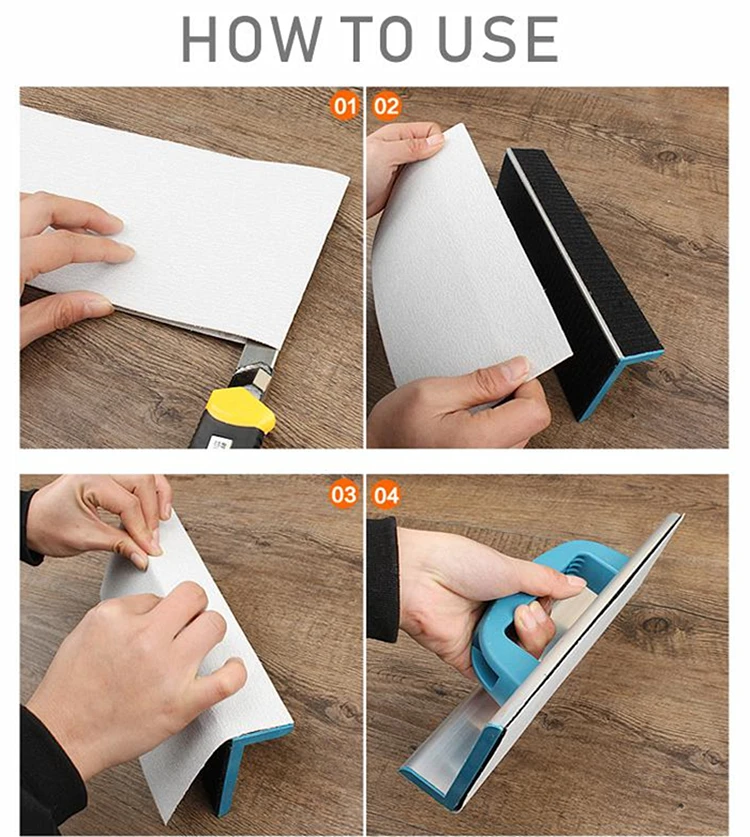 HOW TO USE

01

02

03

04