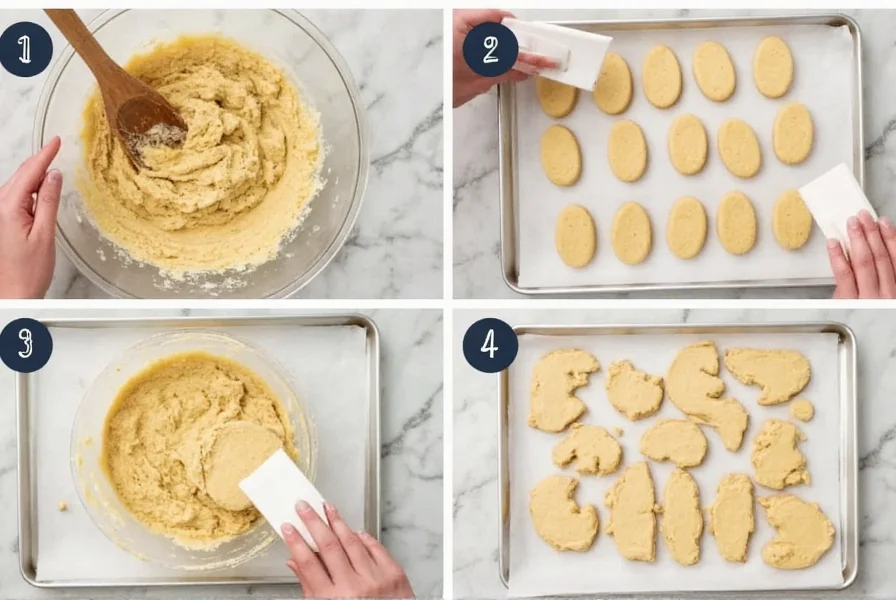 1

2

3

4