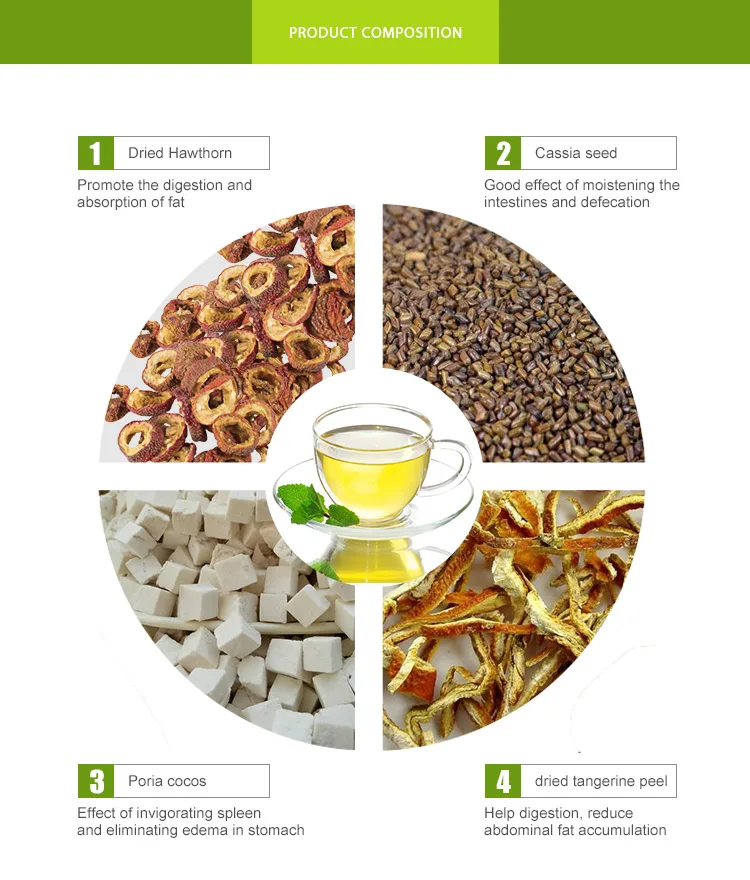 PRODUCT COMPOSITION

1 Dried Hawthorn

Promote the digestion and absorption of fat

2 Cassia seed

Good effect of moistening the intestines and defecation

3 Poria cocos

Effect of invigorating spleen and eliminating edema in stomach

4 dried tangerine peel

Help digestion, reduce abdominal fat accumulation