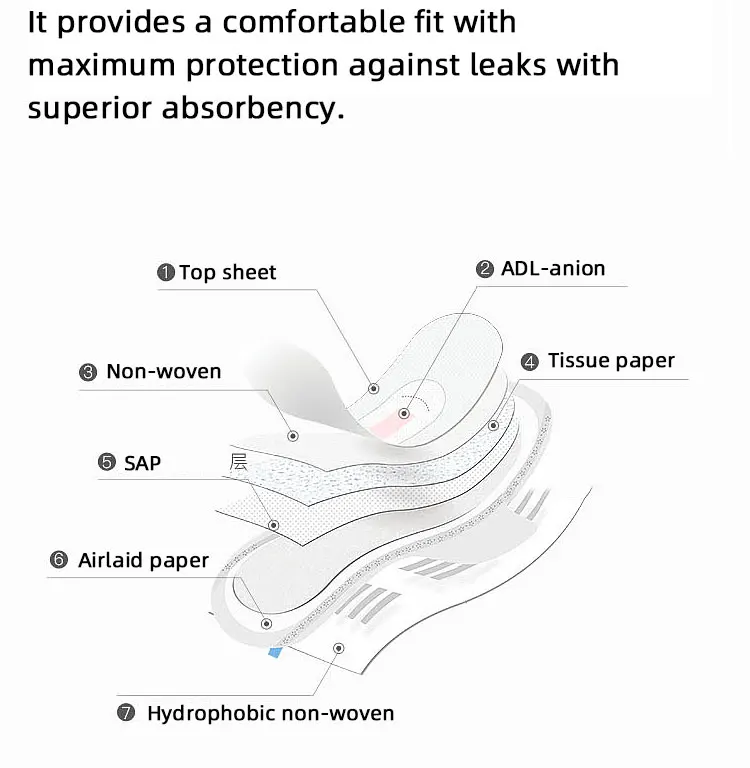 It provides a comfortable fit with maximum protection against leaks with superior absorbency.

❶ Top sheet
❷ ADL-anion
❸ Non-woven
❹ Tissue paper
❺ SAP
层
❻ Airlaid paper
❼ Hydrophobic non-woven