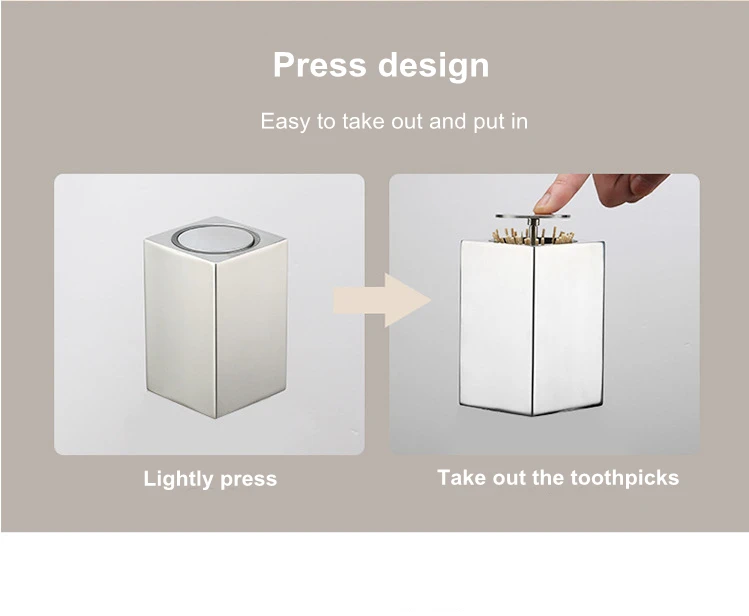 Press design

Easy to take out and put in

Lightly press

Take out the toothpicks