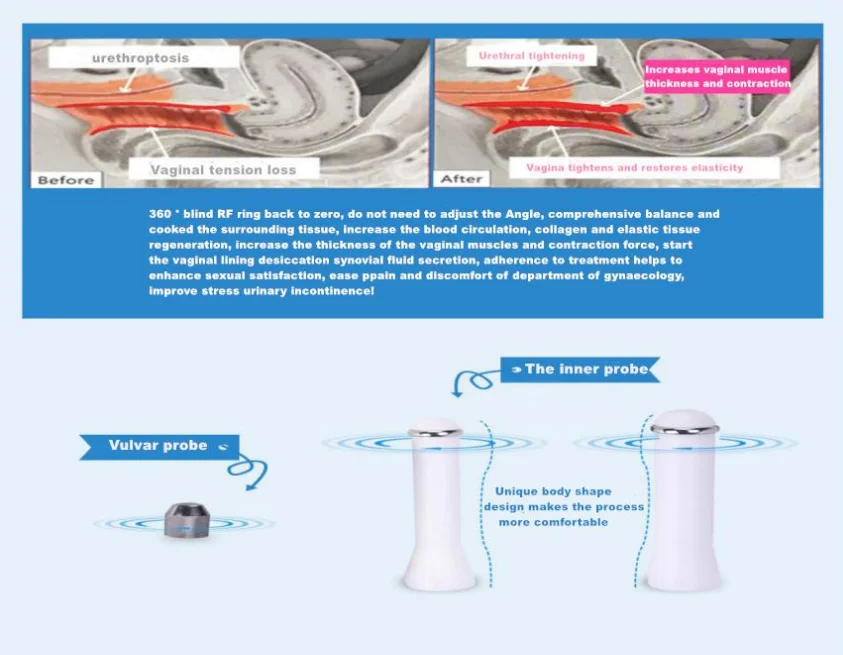 urethroptosis

Vaginal tension loss

Before

Urethral tightening

Increases vaginal muscle thickness and contraction

Vagina tightens and restores elasticity

After

360 ° blind RF ring back to zero, do not need to adjust the Angle, comprehensive balance and cooked the surrounding tissue, increase the blood circulation, collagen and elastic tissue regeneration, increase the thickness of the vaginal muscles and contraction force, start the vaginal lining desiccation synovial fluid secretion, adherence to treatment helps to enhance sexual satisfaction, ease ppain and discomfort of department of gynaecology, improve stress urinary incontinence!

The inner probe

Vulvar probe

Unique body shape design makes the process more comfortable