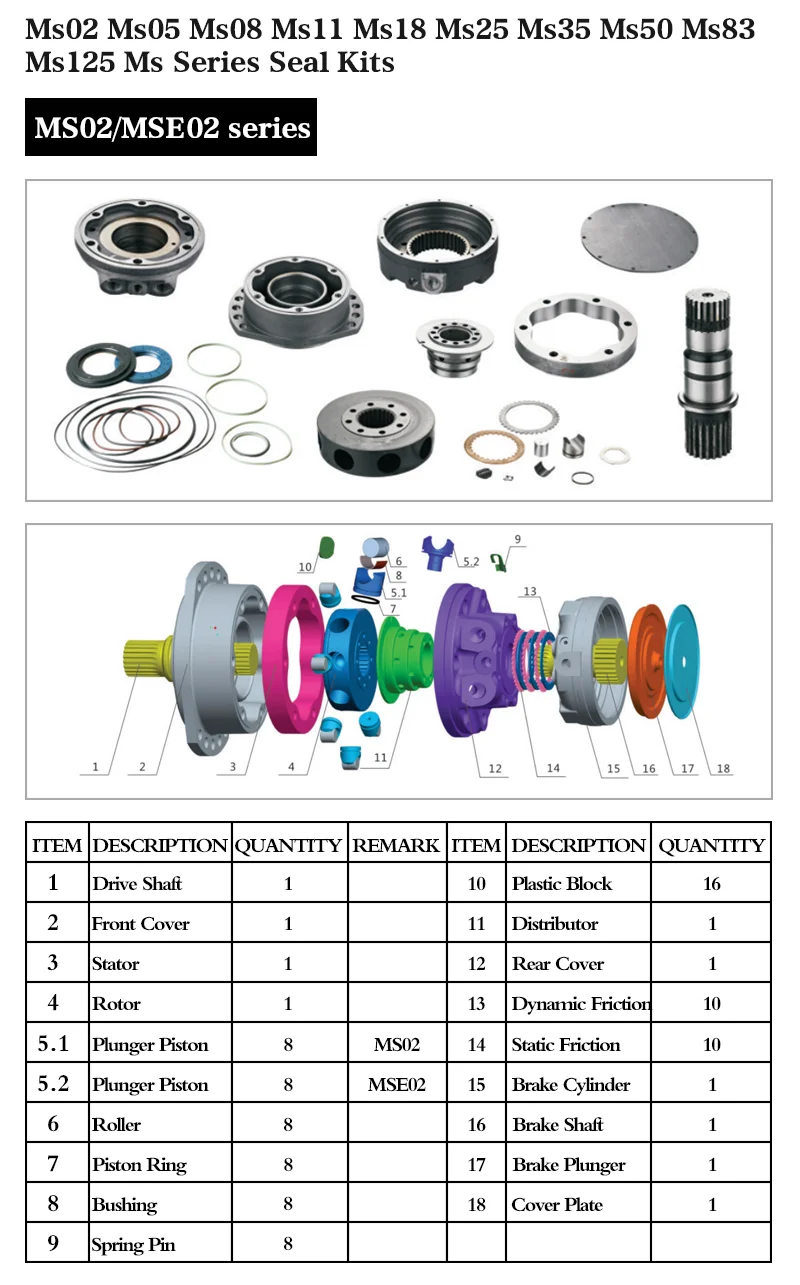 Ms02 Ms05 Ms08 Ms11 Ms18 Ms25 Ms35 Ms50 Ms83 Ms125 Ms Series Seal Kits

MS02/MSE02 series

10 6 8 5.1 7 5.2 9 13

1 2 3 4 11 12 14 15 16 17 18

| ITEM | DESCRIPTION | QUANTITY | REMARK | ITEM | DESCRIPTION | QUANTITY |
|---|---|---|---|---|---|---|
| 1 | Drive Shaft | 1 | | 10 | Plastic Block | 16 |
| 2 | Front Cover | 1 | | 11 | Distributor | 1 |
| 3 | Stator | 1 | | 12 | Rear Cover | 1 |
| 4 | Rotor | 1 | | 13 | Dynamic Friction | 10 |
| 5.1 | Plunger Piston | 8 | MS02 | 14 | Static Friction | 10 |
| 5.2 | Plunger Piston | 8 | MSE02 | 15 | Brake Cylinder | 1 |
| 6 | Roller | 8 | | 16 | Brake Shaft | 1 |
| 7 | Piston Ring | 8 | | 17 | Brake Plunger | 1 |
| 8 | Bushing | 8 | | 18 | Cover Plate | 1 |
| 9 | Spring Pin | 8 | | | | |