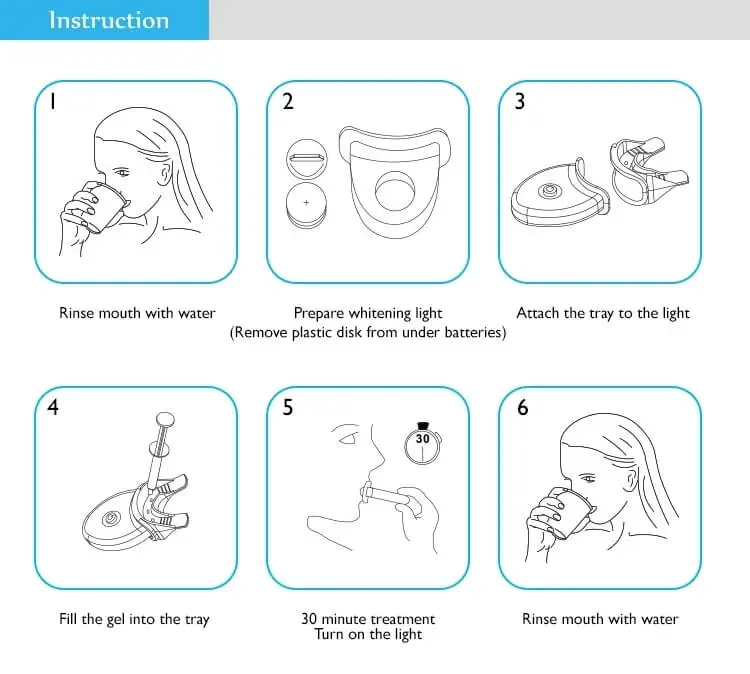 Instruction

1

Rinse mouth with water

2

Prepare whitening light
(Remove plastic disk from under batteries)

3

Attach the tray to the light

4

Fill the gel into the tray

5

30

30 minute treatment
Turn on the light

6

Rinse mouth with water