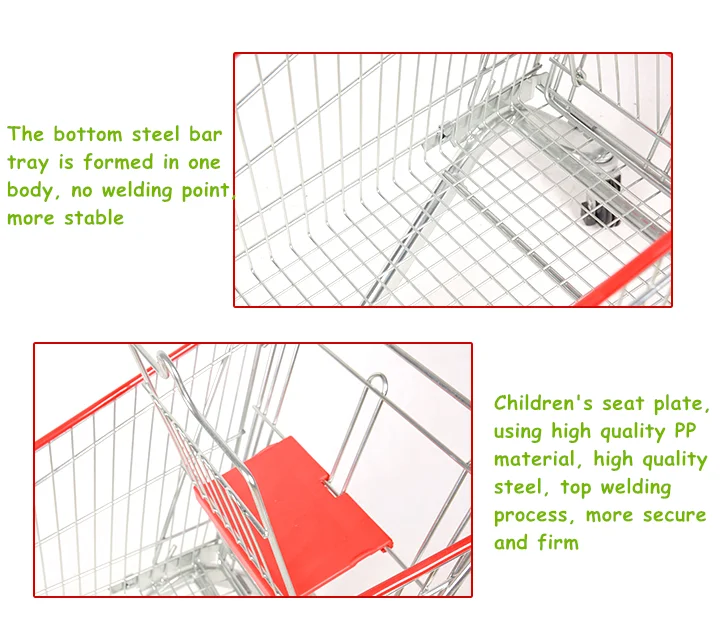 The bottom steel bar tray is formed in one body, no welding point, more stable

Children's seat plate, using high quality PP material, high quality steel, top welding process, more secure and firm