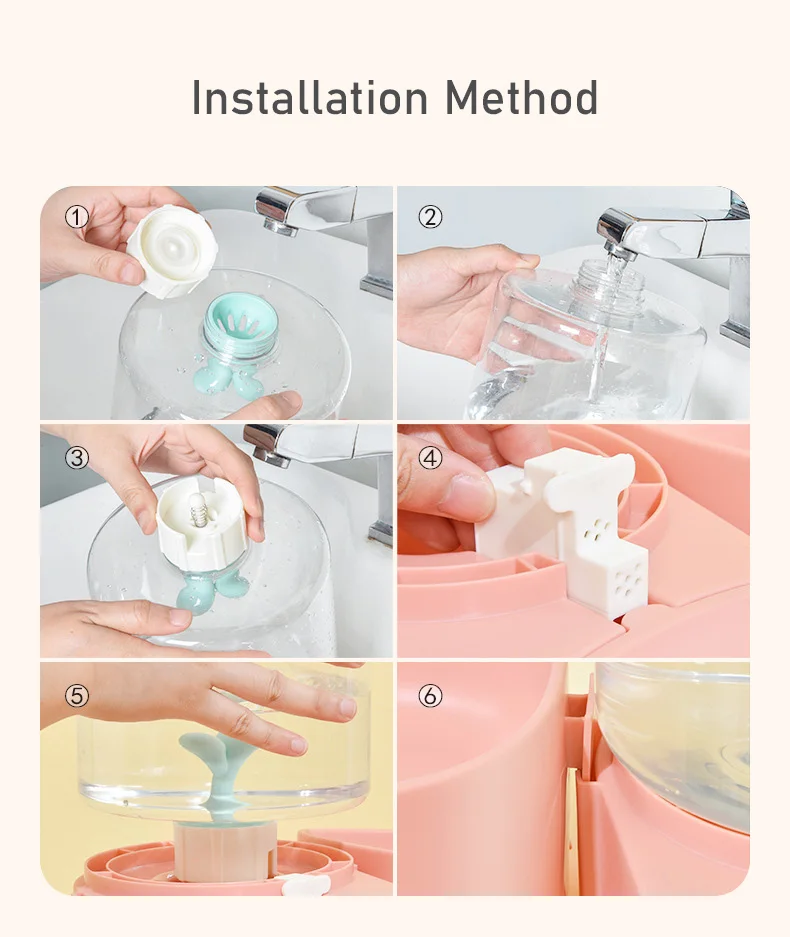 Installation Method

①

②

③

④

⑤

⑥