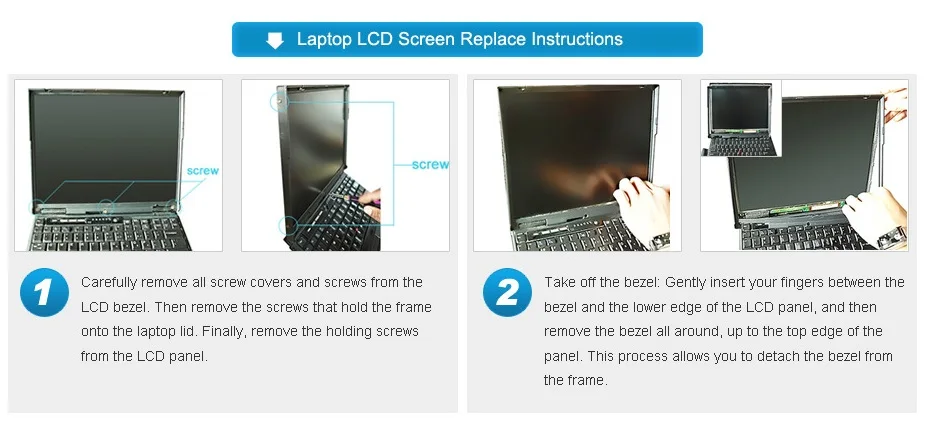 Laptop LCD Screen Replace Instructions

screw

screw

1

Carefully remove all screw covers and screws from the LCD bezel. Then remove the screws that hold the frame onto the laptop lid. Finally, remove the holding screws from the LCD panel.

2

Take off the bezel: Gently insert your fingers between the bezel and the lower edge of the LCD panel, and then remove the bezel all around, up to the top edge of the panel. This process allows you to detach the bezel from the frame.