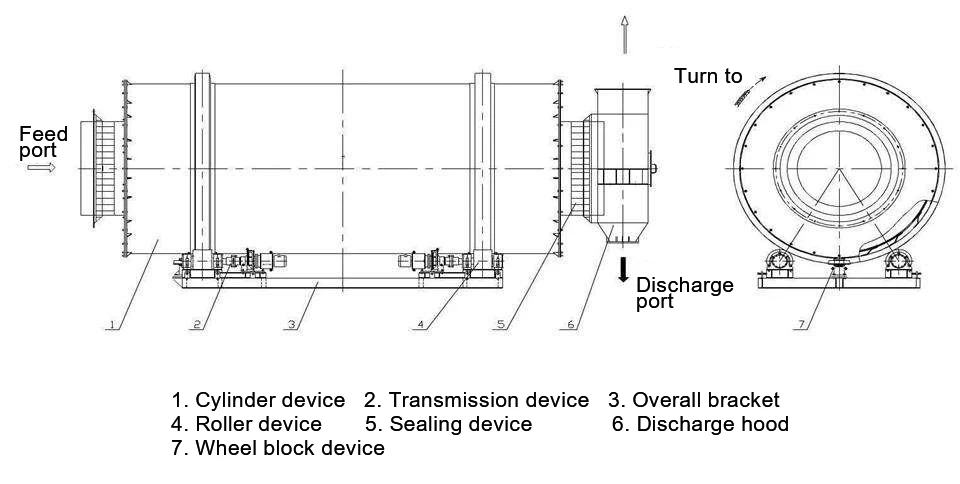 Feed port

Turn to

Discharge port

1
2
3
4
5
6
7

1. Cylinder device 2. Transmission device 3. Overall bracket
4. Roller device 5. Sealing device 6. Discharge hood
7. Wheel block device