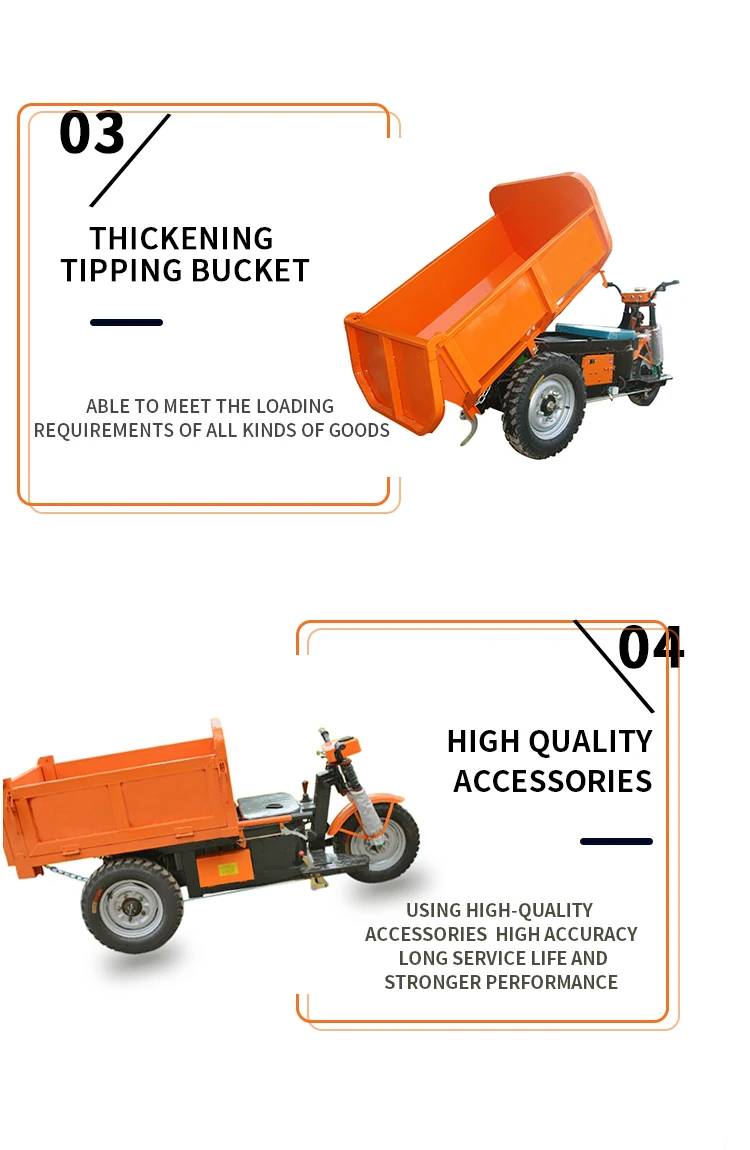 03

THICKENING
TIPPING BUCKET

ABLE TO MEET THE LOADING
REQUIREMENTS OF ALL KINDS OF GOODS

04

HIGH QUALITY
ACCESSORIES

USING HIGH-QUALITY
ACCESSORIES HIGH ACCURACY
LONG SERVICE LIFE AND
STRONGER PERFORMANCE