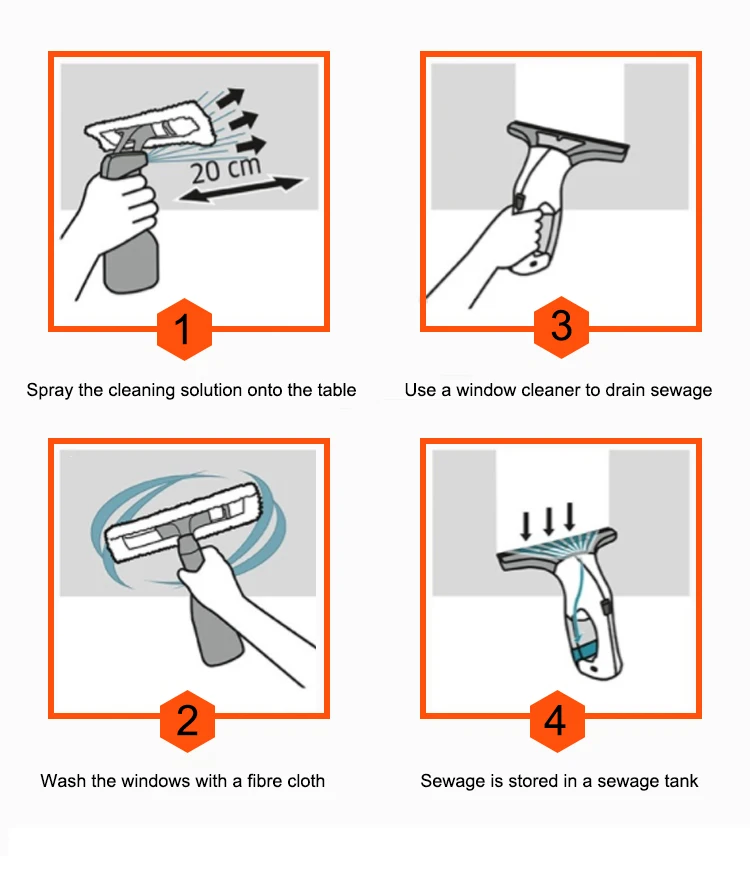 20 cm

1

Spray the cleaning solution onto the table

3

Use a window cleaner to drain sewage

2

Wash the windows with a fibre cloth

4

Sewage is stored in a sewage tank